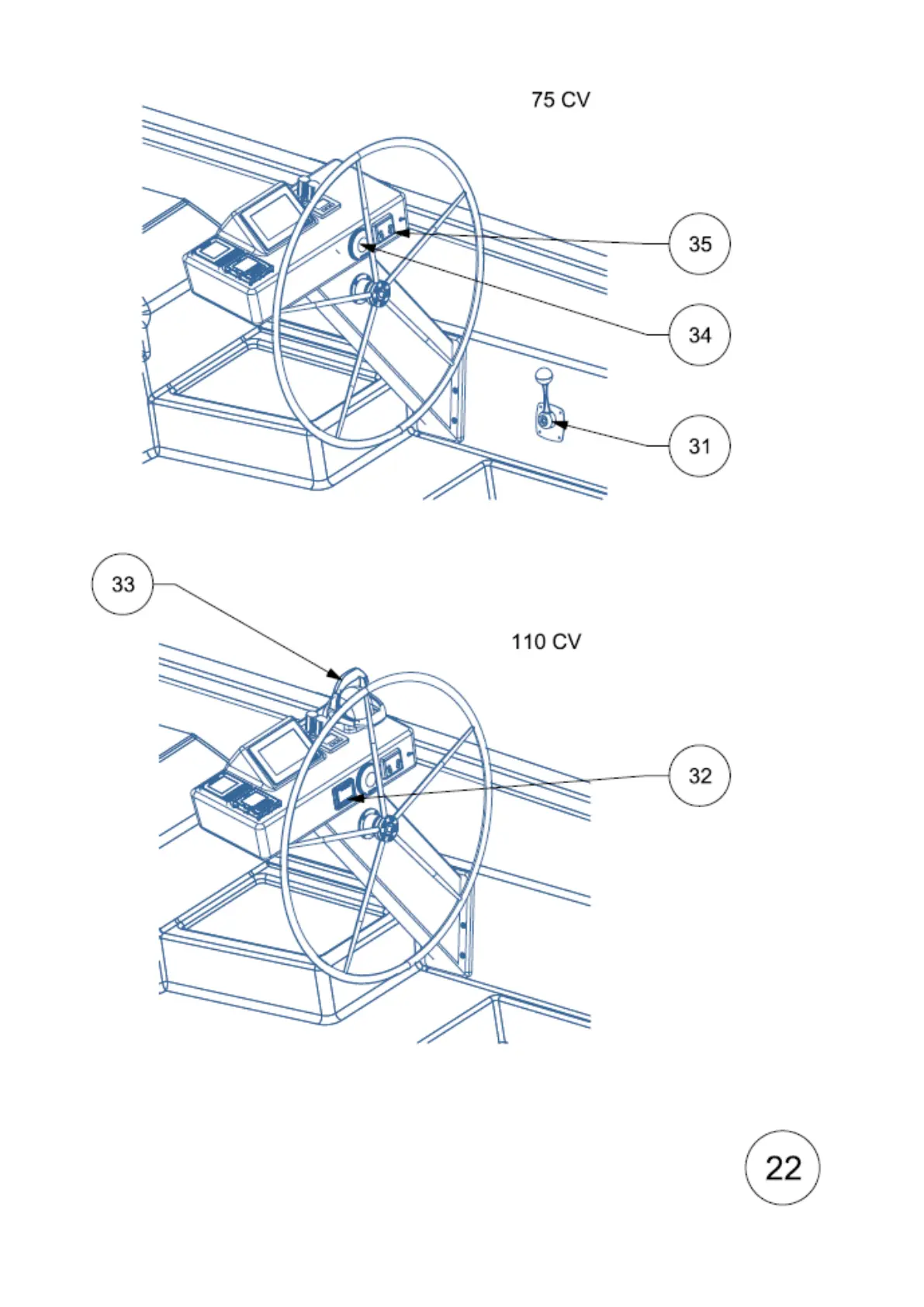 75 CV

35

34

31

33

110 CV

32

22