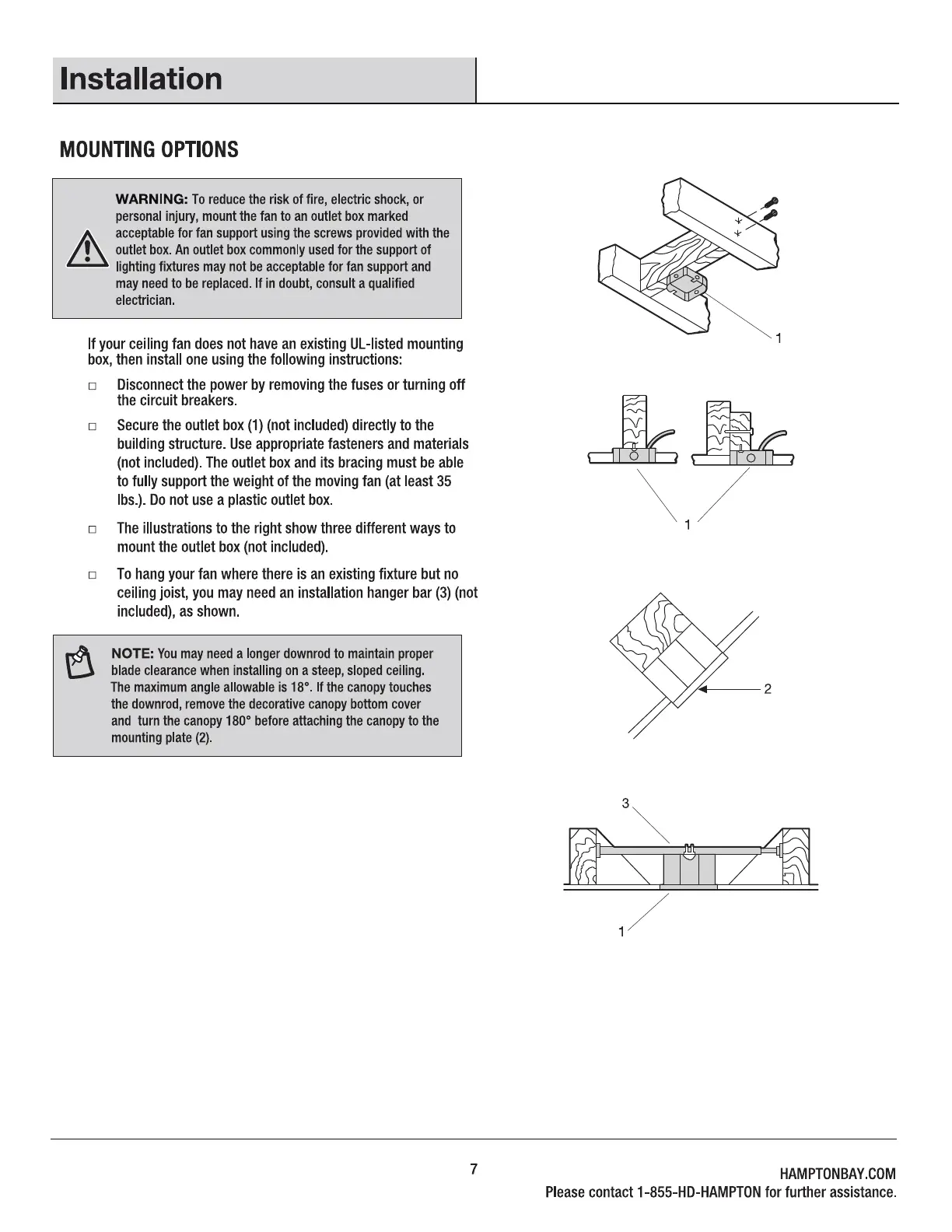 Installation

MOUNTING OPTIONS

WARNING: To reduce the risk of fire, electric shock, or personal injury, mount the fan to an outlet box marked acceptable for fan support using the screws provided with the outlet box. An outlet box commonly used for the support of lighting fixtures may not be acceptable for fan support and may need to be replaced. If in doubt, consult a qualified electrician.

If your ceiling fan does not have an existing UL-listed mounting box, then install one using the following instructions:

□ Disconnect the power by removing the fuses or turning off the circuit breakers.

□ Secure the outlet box (1) (not included) directly to the building structure. Use appropriate fasteners and materials (not included). The outlet box and its bracing must be able to fully support the weight of the moving fan (at least 35 lbs.). Do not use a plastic outlet box.

□ The illustrations to the right show three different ways to mount the outlet box (not included).

□ To hang your fan where there is an existing fixture but no ceiling joist, you may need an installation hanger bar (3) (not included), as shown.

NOTE: You may need a longer downrod to maintain proper blade clearance when installing on a steep, sloped ceiling. The maximum angle allowable is 18°. If the canopy touches the downrod, remove the decorative canopy bottom cover and turn the canopy 180° before attaching the canopy to the mounting plate (2).

1

1

2

3

1

7

HAMPTONBAY.COM
Please contact 1-855-HD-HAMPTON for further assistance.