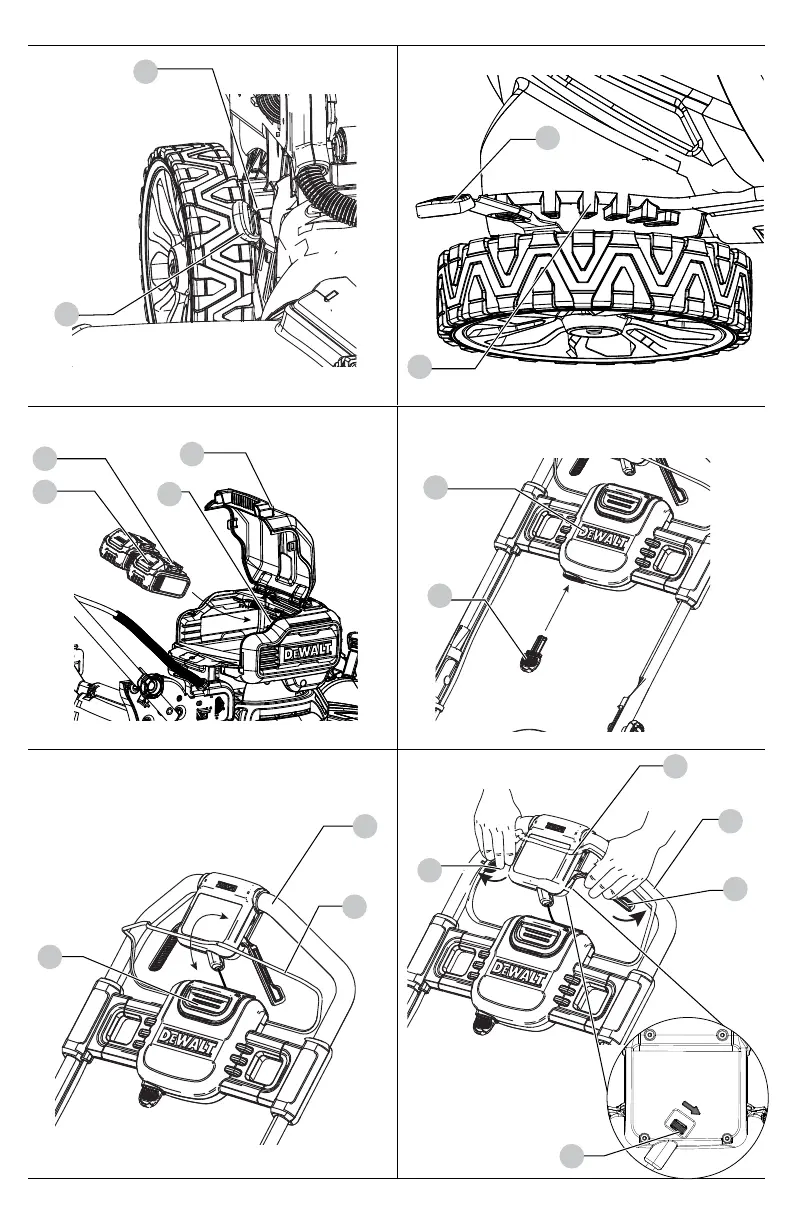 DEWALT

DEWALT

DEWALT

DEWALT