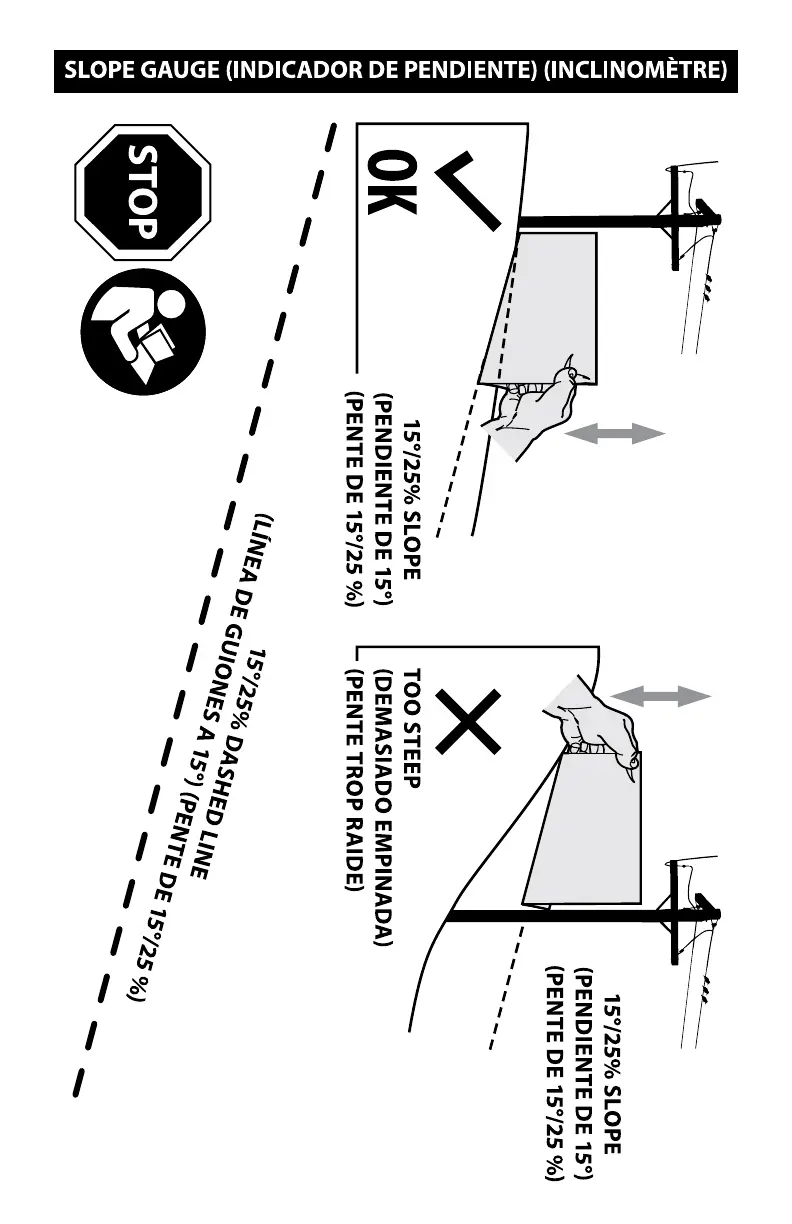 SLOPE GAUGE (INDICADOR DE PENDIENTE) (INCLINOMÈTRE)

STOP

OK

15°/25% SLOPE
(PENDIENTE DE 15°)
(PENTE DE 15°/25 %)

TOO STEEP
(DEMASIADO EMPINADA)
(PENTE TROP RAIDE)

15°/25% SLOPE
(PENDIENTE DE 15°)
(PENTE DE 15°/25 %)

15°/25% DASHED LINE
(LÍNEA DE GUIONES A 15°) (PENTE DE 15°/25 %)