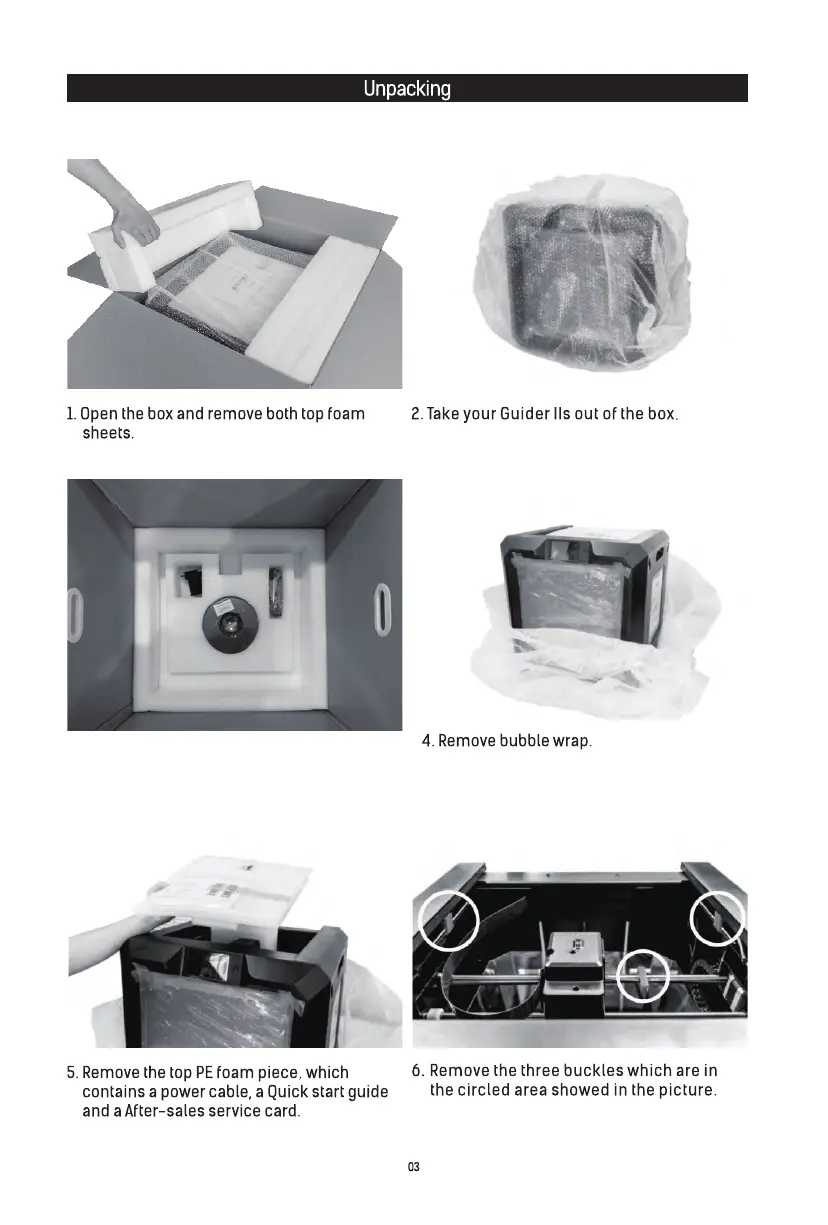 Unpacking

1. Open the box and remove both top foam sheets.

2. Take your Guider IIs out of the box.

4. Remove bubble wrap.

5. Remove the top PE foam piece, which contains a power cable, a Quick start guide and a After-sales service card.

6. Remove the three buckles which are in the circled area showed in the picture.

03