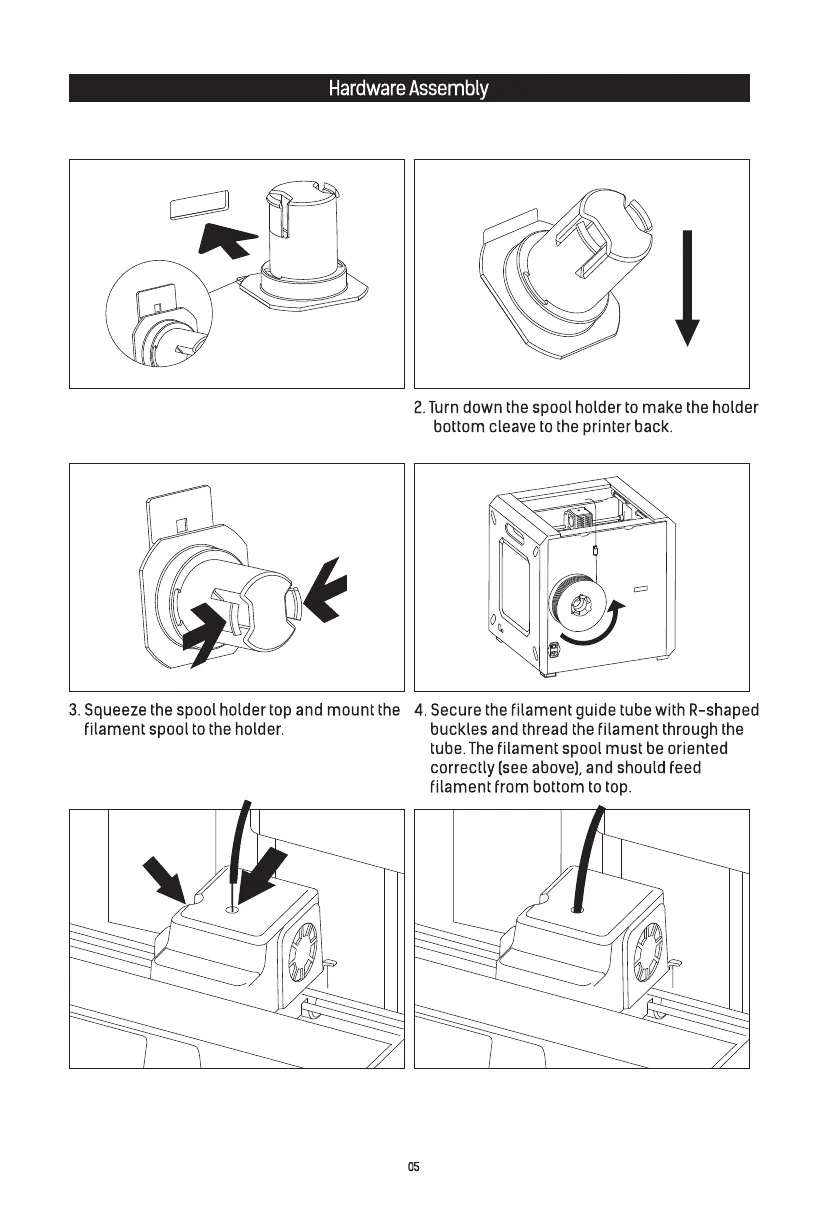 Hardware Assembly

2. Turn down the spool holder to make the holder bottom cleave to the printer back.

3. Squeeze the spool holder top and mount the filament spool to the holder.

4. Secure the filament guide tube with R-shaped buckles and thread the filament through the tube. The filament spool must be oriented correctly (see above), and should feed filament from bottom to top.

05