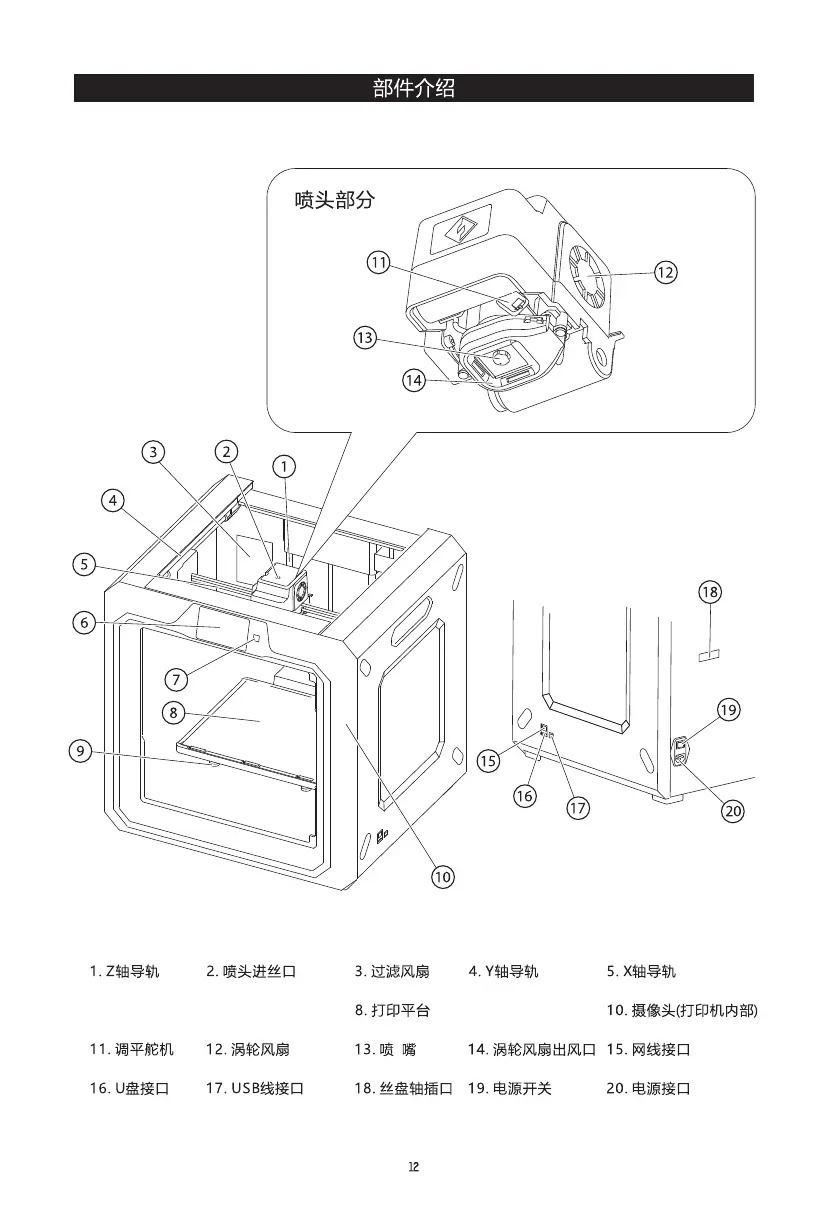 部件介绍

喷头部分

11
12
13
14

3
2
1
4
5
6
7
8
9
10
18
19
15
16
17
20

1. Z轴导轨
2. 喷头进丝口
3. 过滤风扇
4. Y轴导轨
5. X轴导轨

8. 打印平台

10. 摄像头(打印机内部)

11. 调平舵机
12. 涡轮风扇
13. 喷 嘴
14. 涡轮风扇出风口
15. 网线接口

16. U盘接口
17. USB线接口
18. 丝盘轴插口
19. 电源开关
20. 电源接口

12