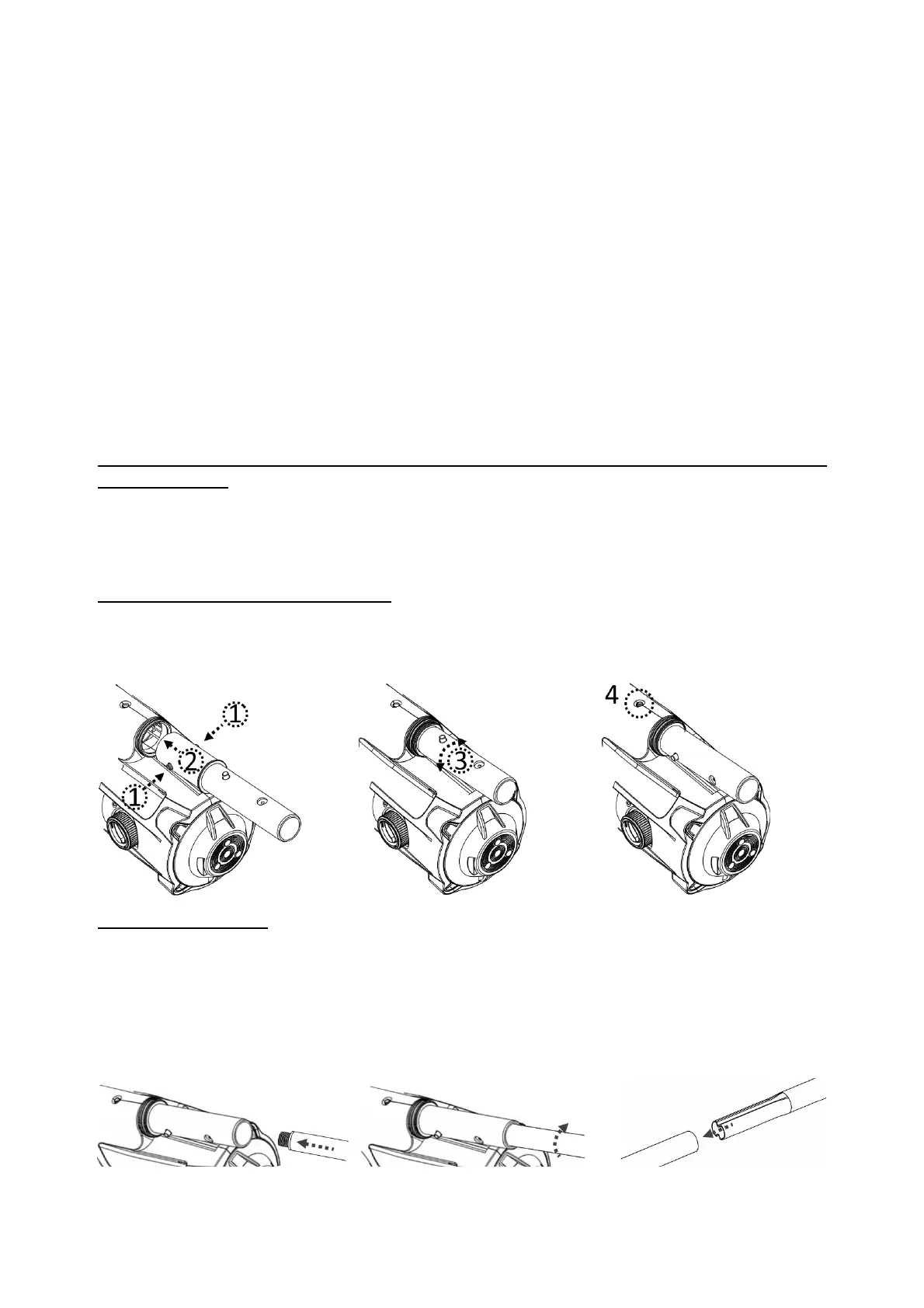 1

2

1

3

4