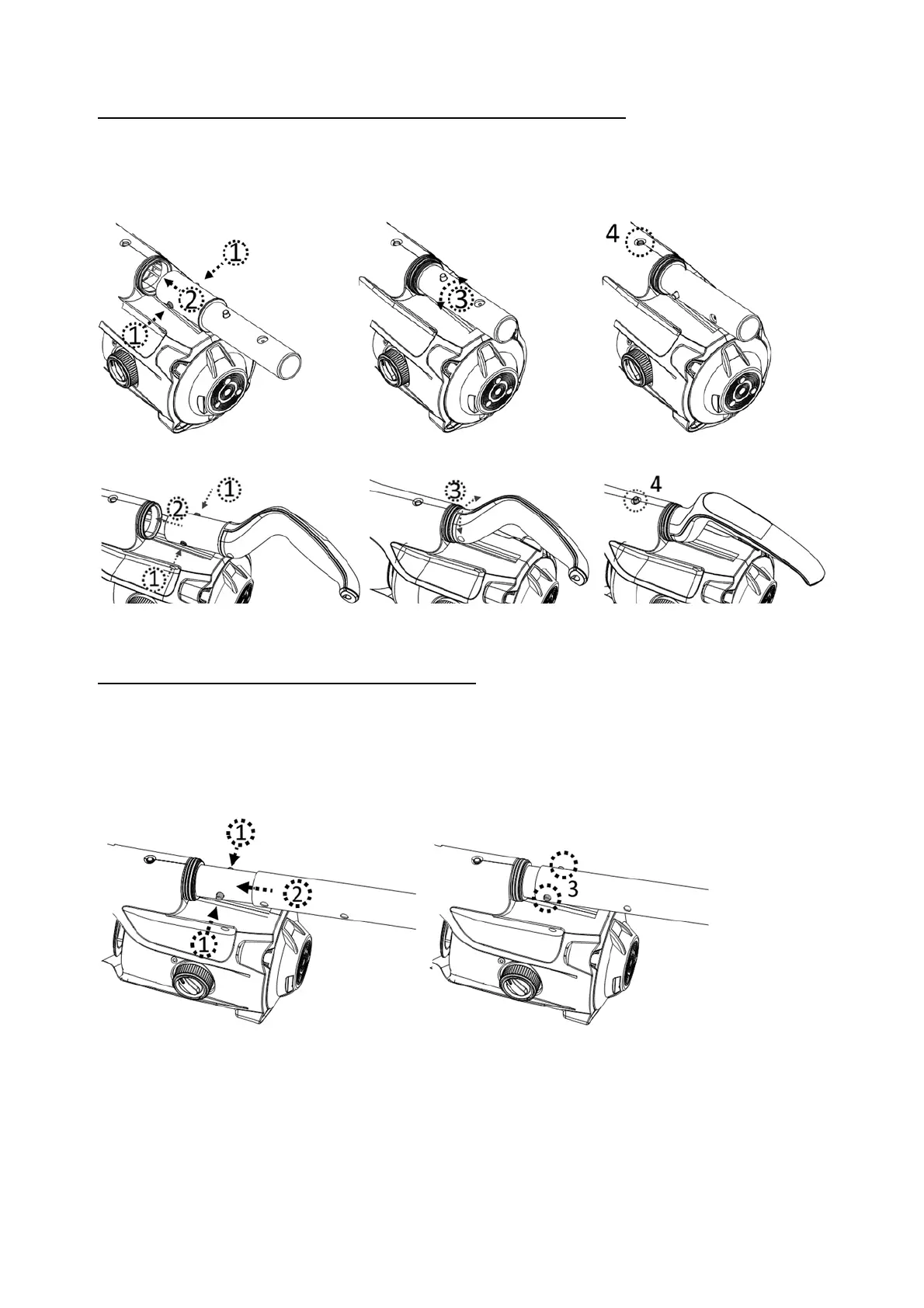 1
2
1

3

4

1
2
1

3

4

1
2
1

3