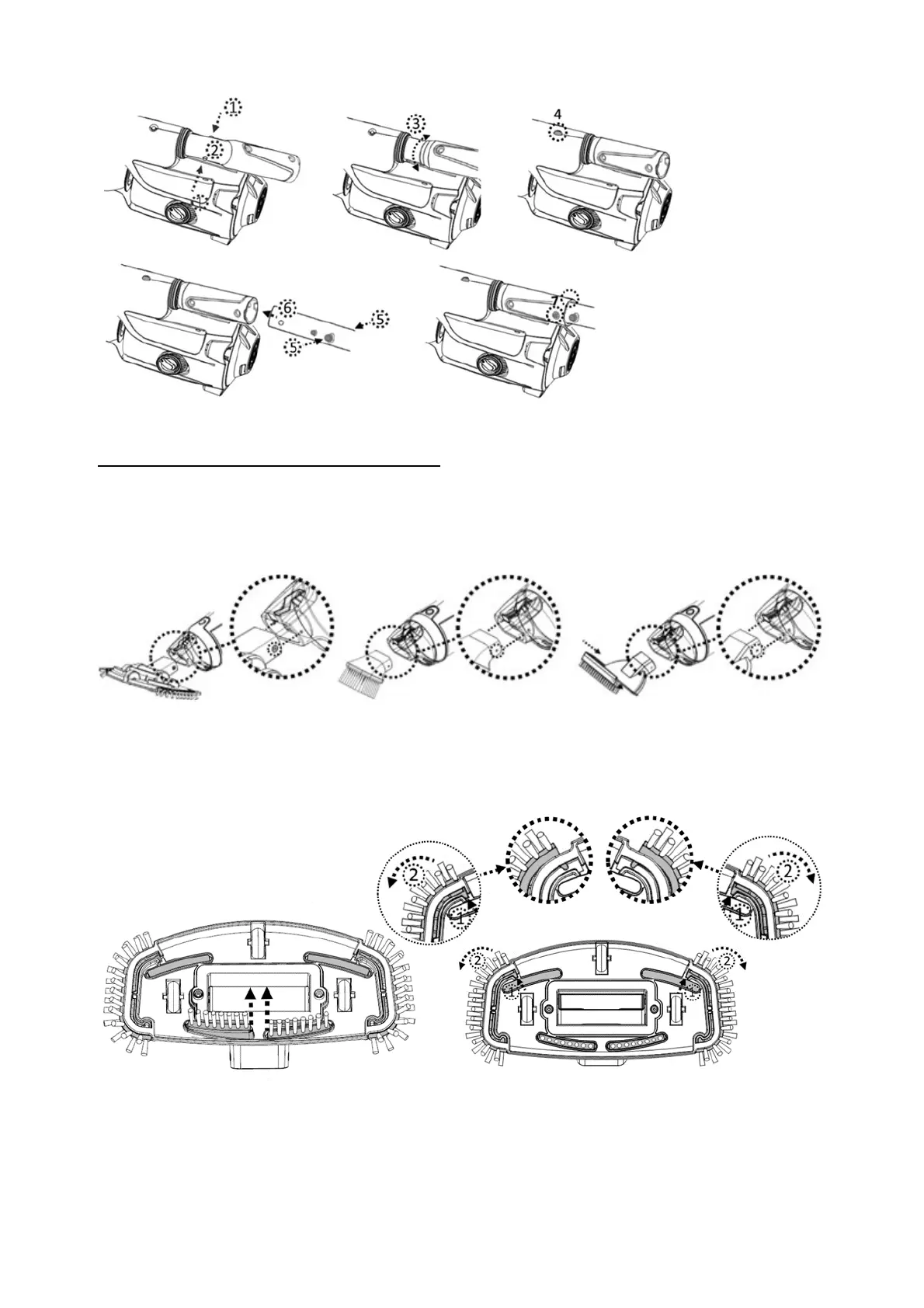 1
2
1
3
4
6
5
5
7

2
1
2
1
2
1
2
1