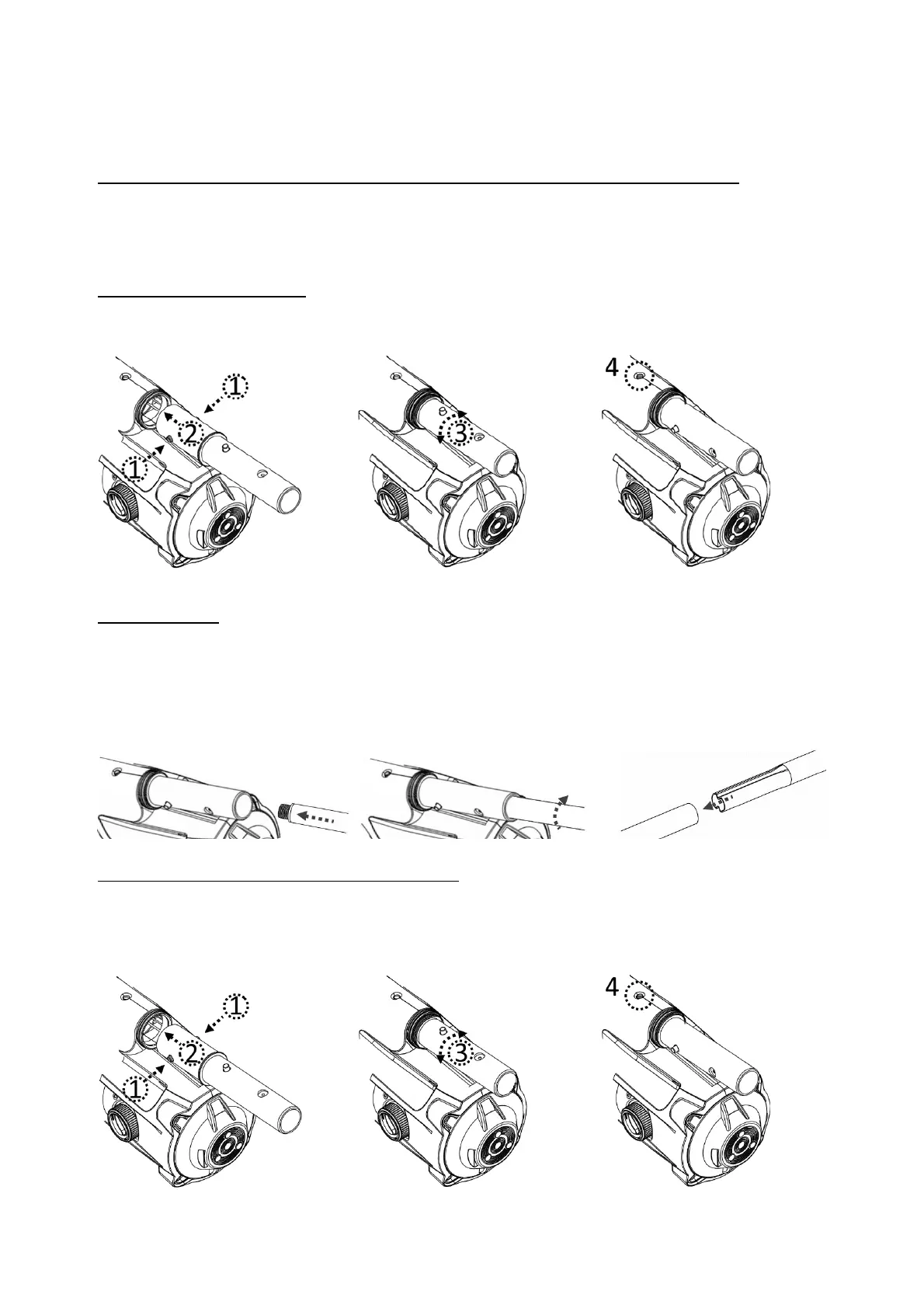 1
2
1
3
4

1
2
1
3
4