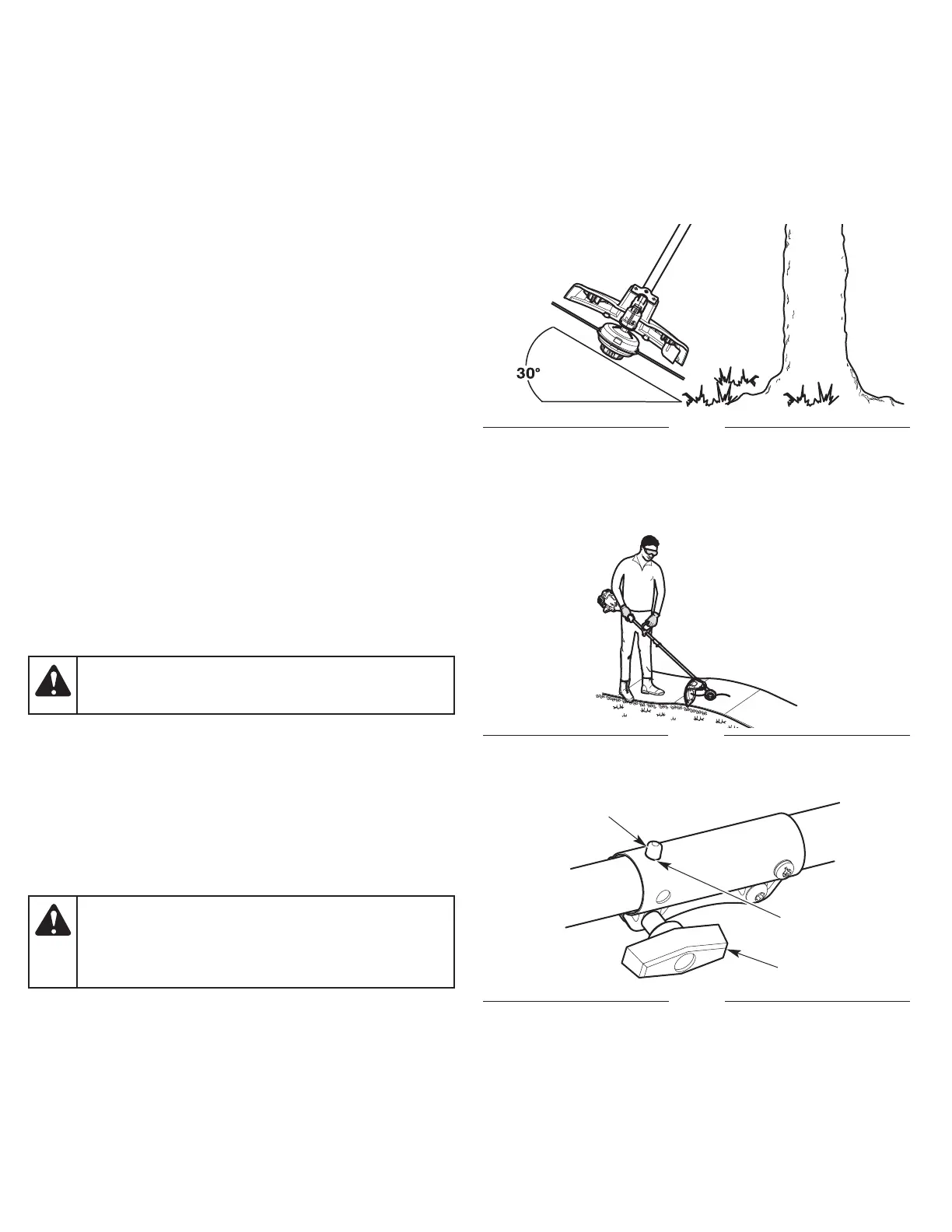 30°