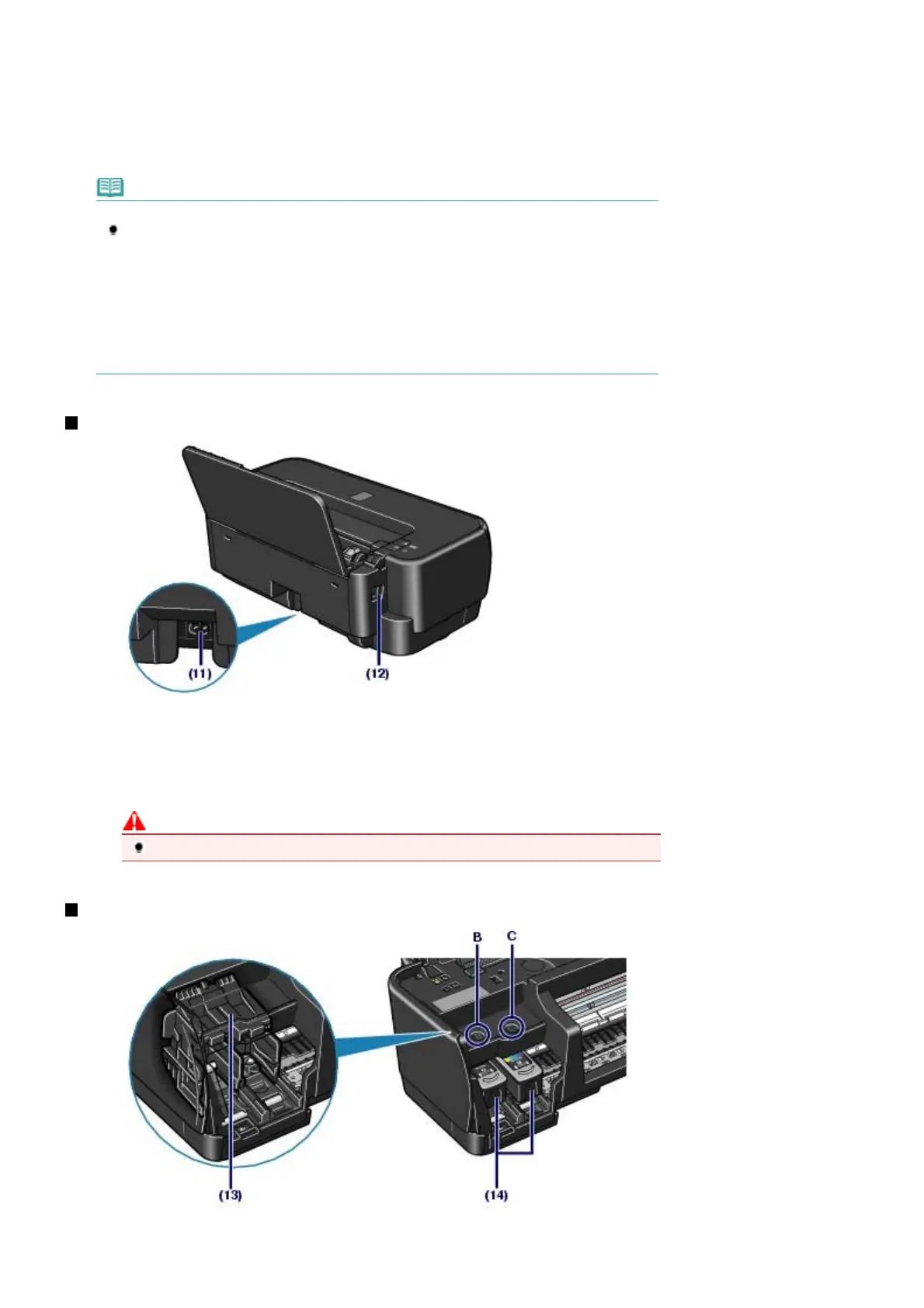 (11)

(12)

B

C

(13)

(14)