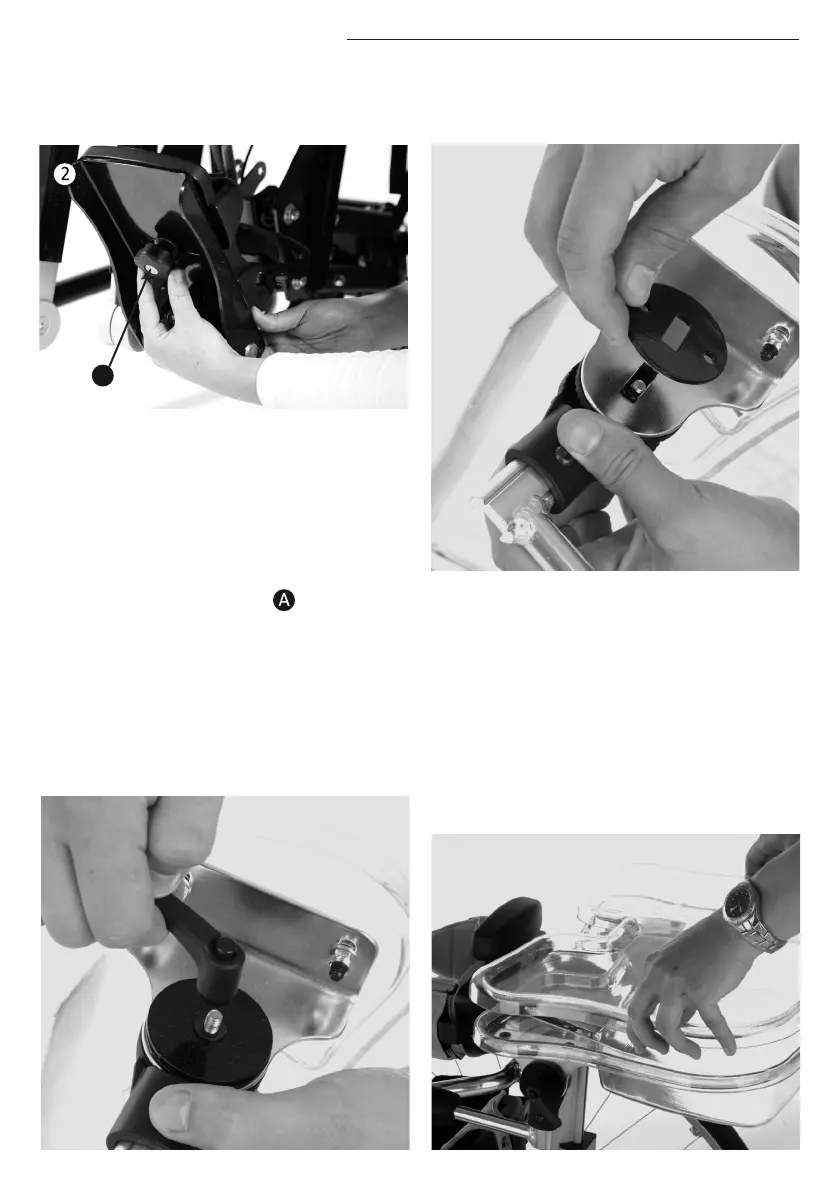 2

A