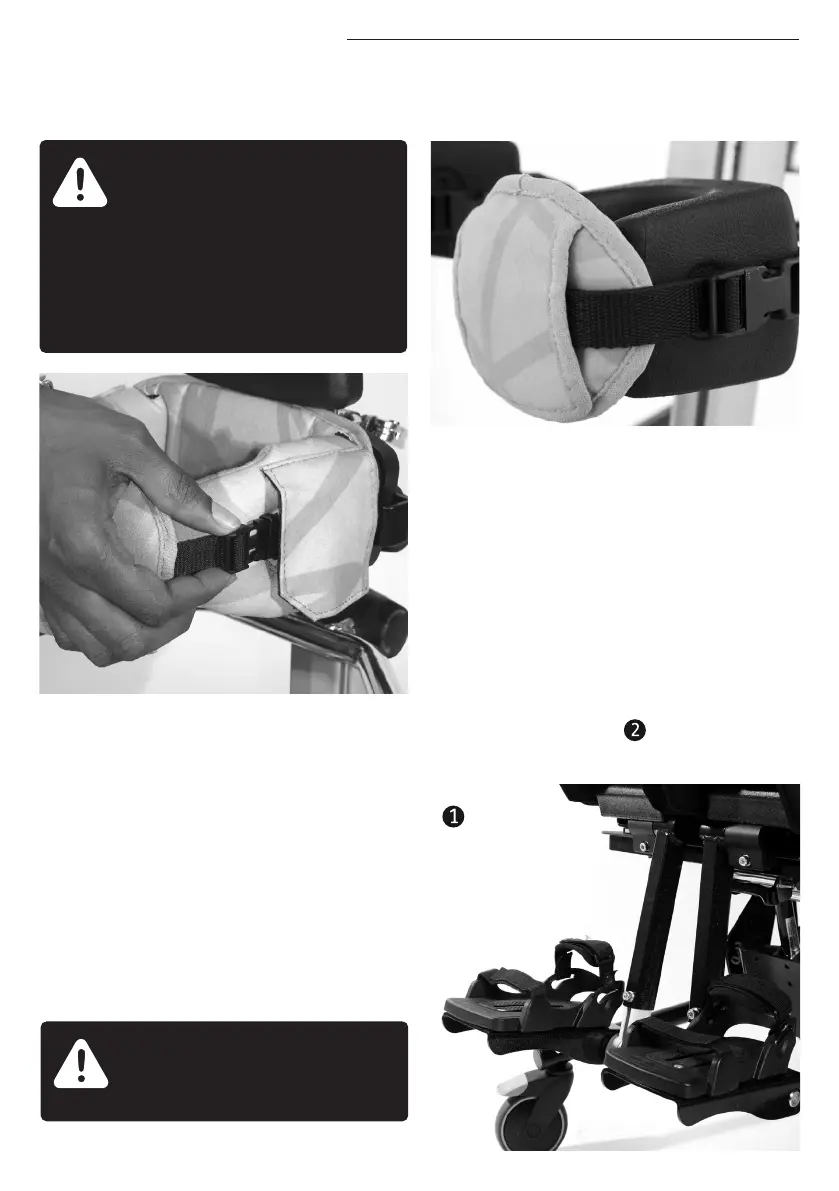 2

1