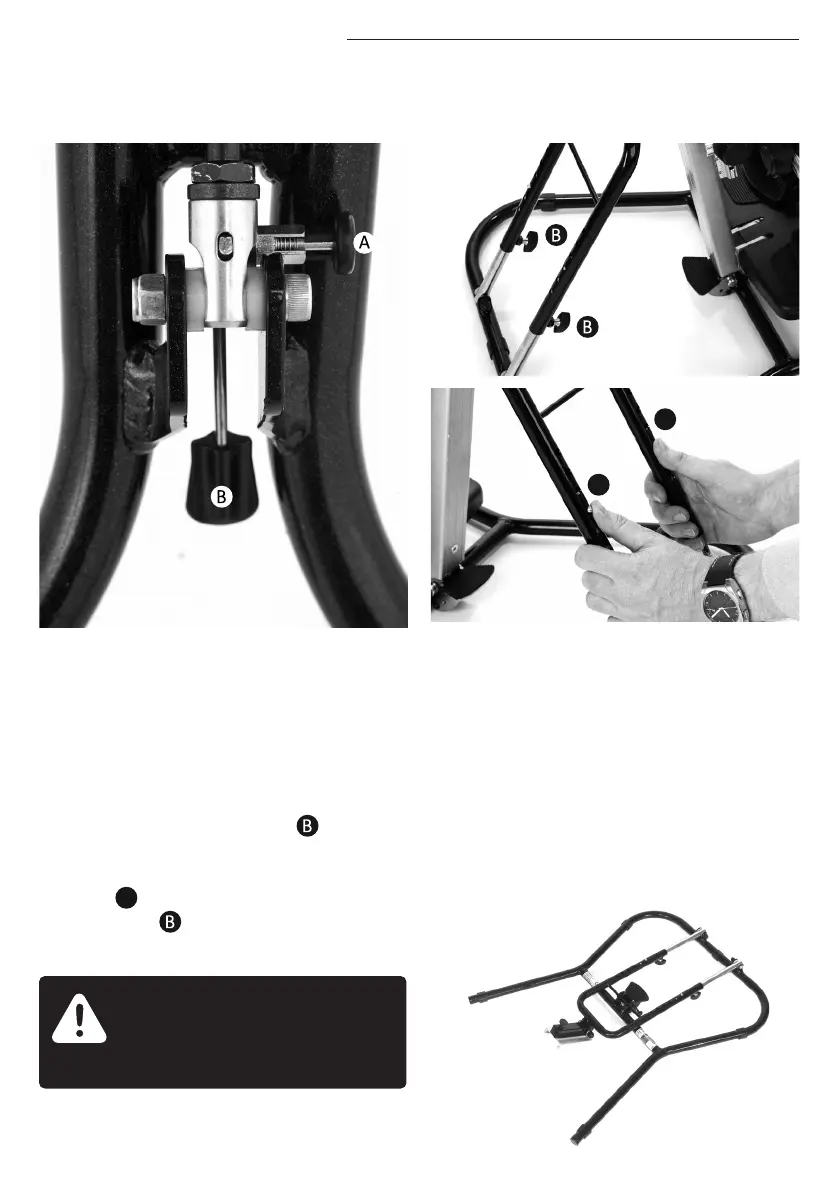 A

B

B

B

B

B