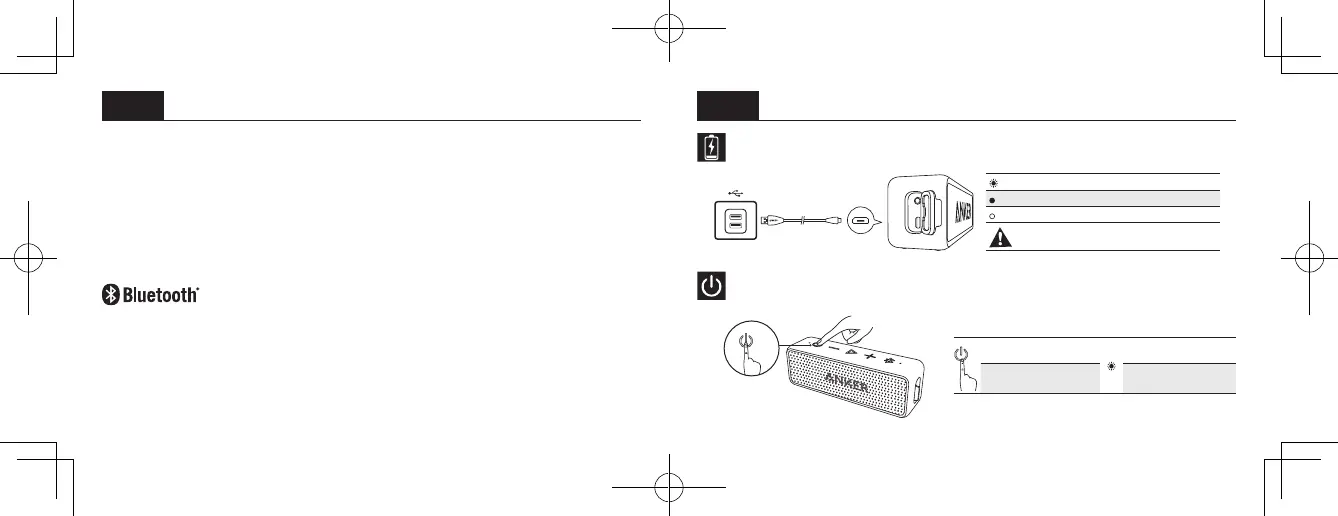 Bluetooth®

ANKER

ANKER