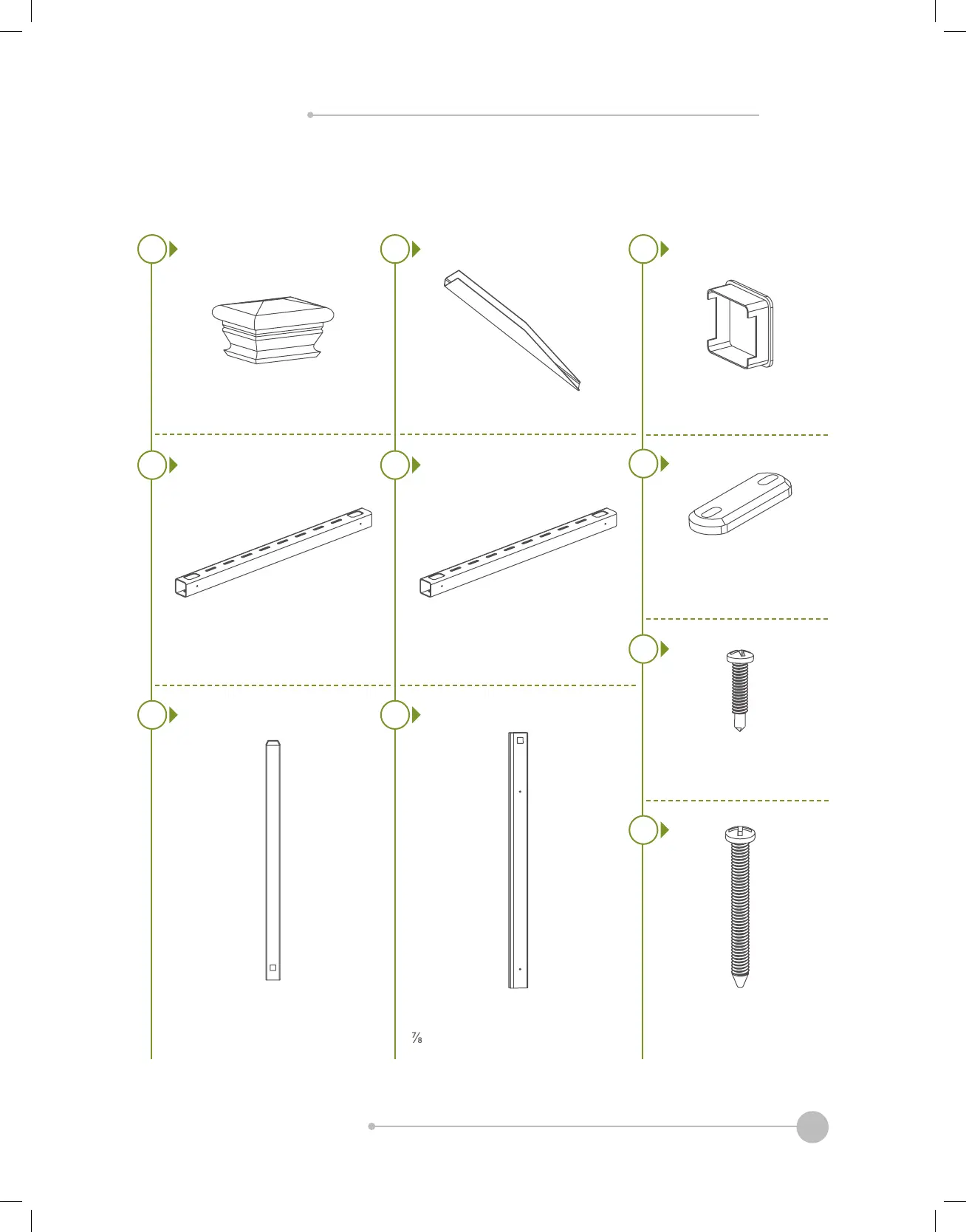 ⅞