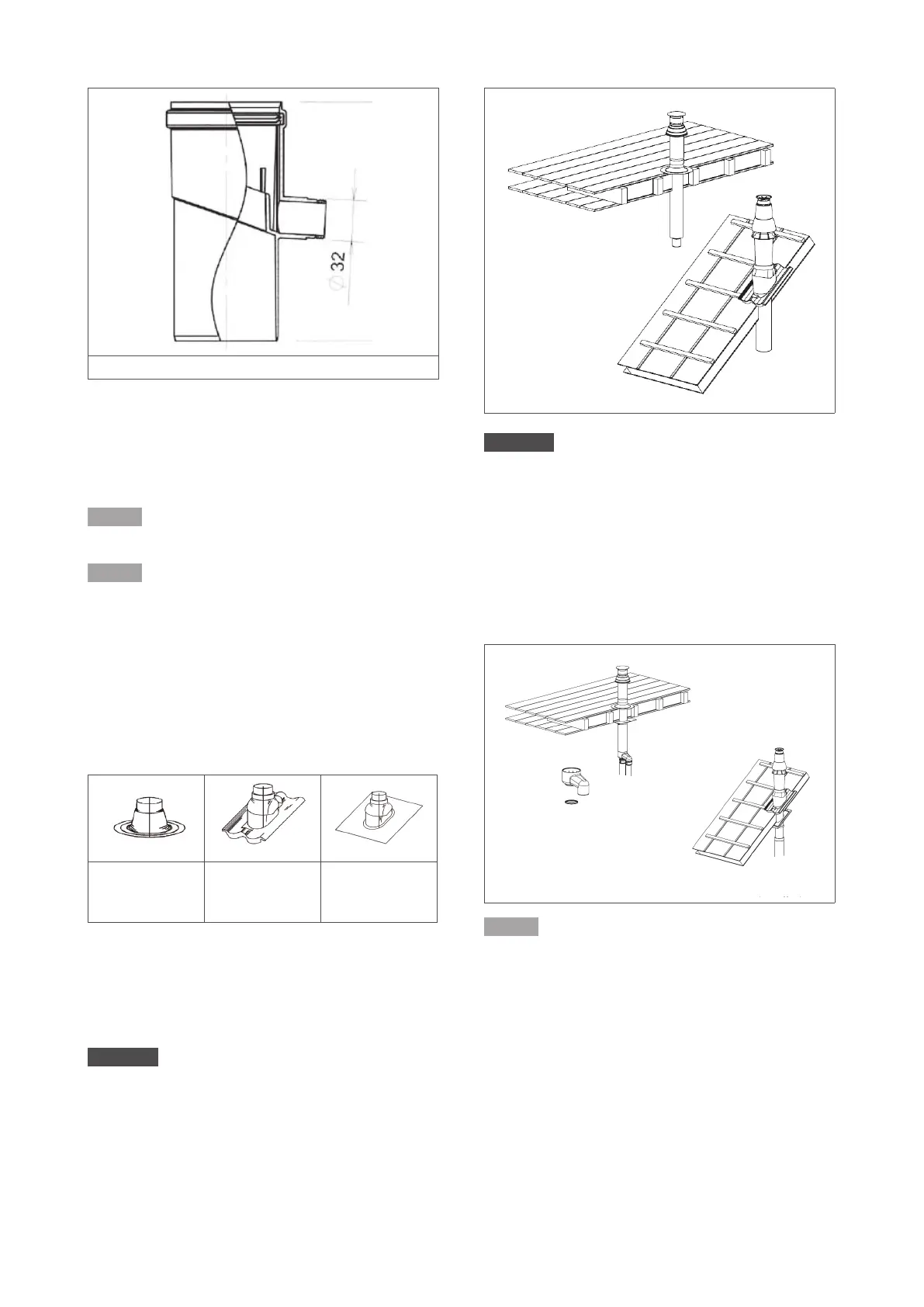 $\varnothing 32$