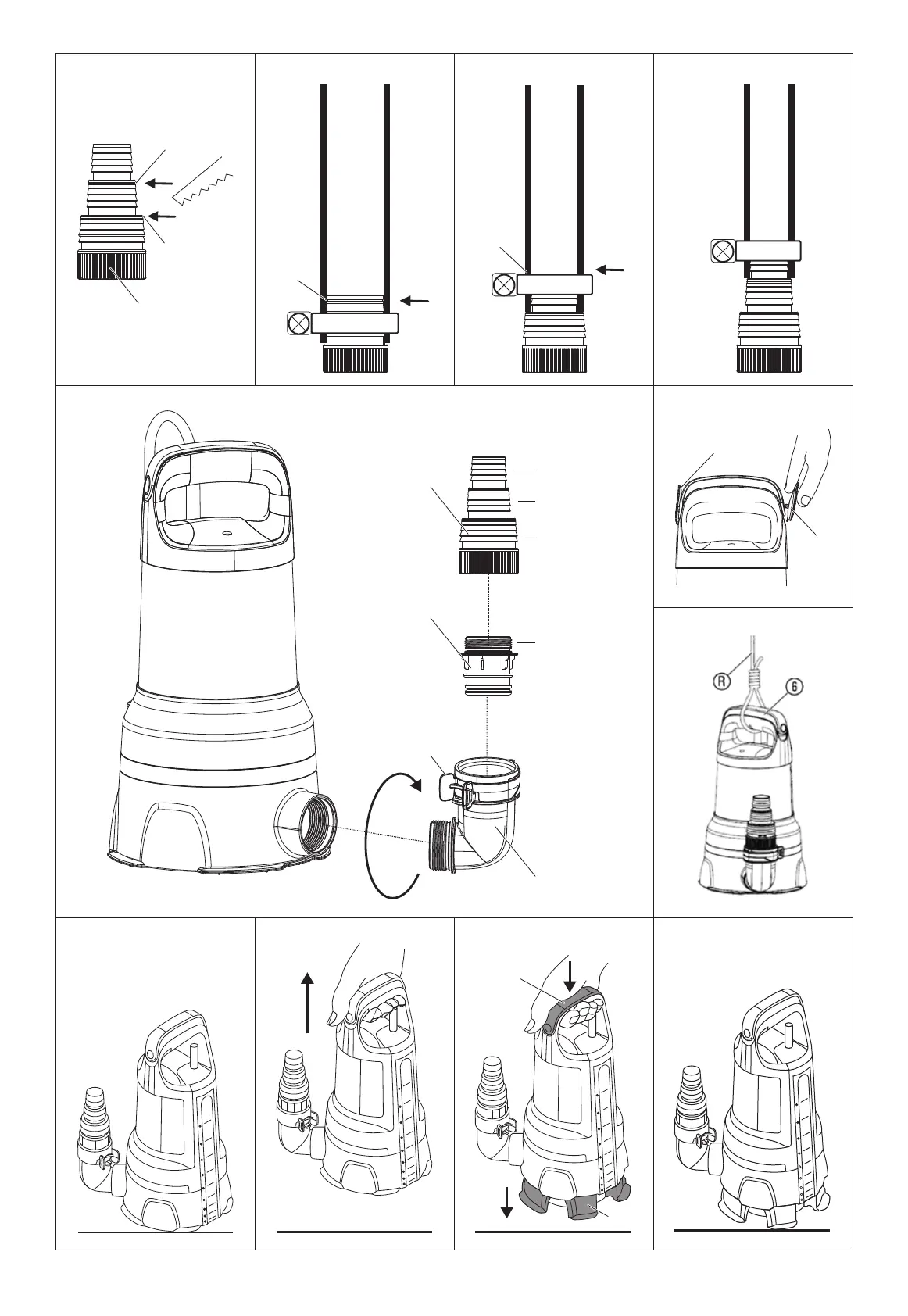 R
6