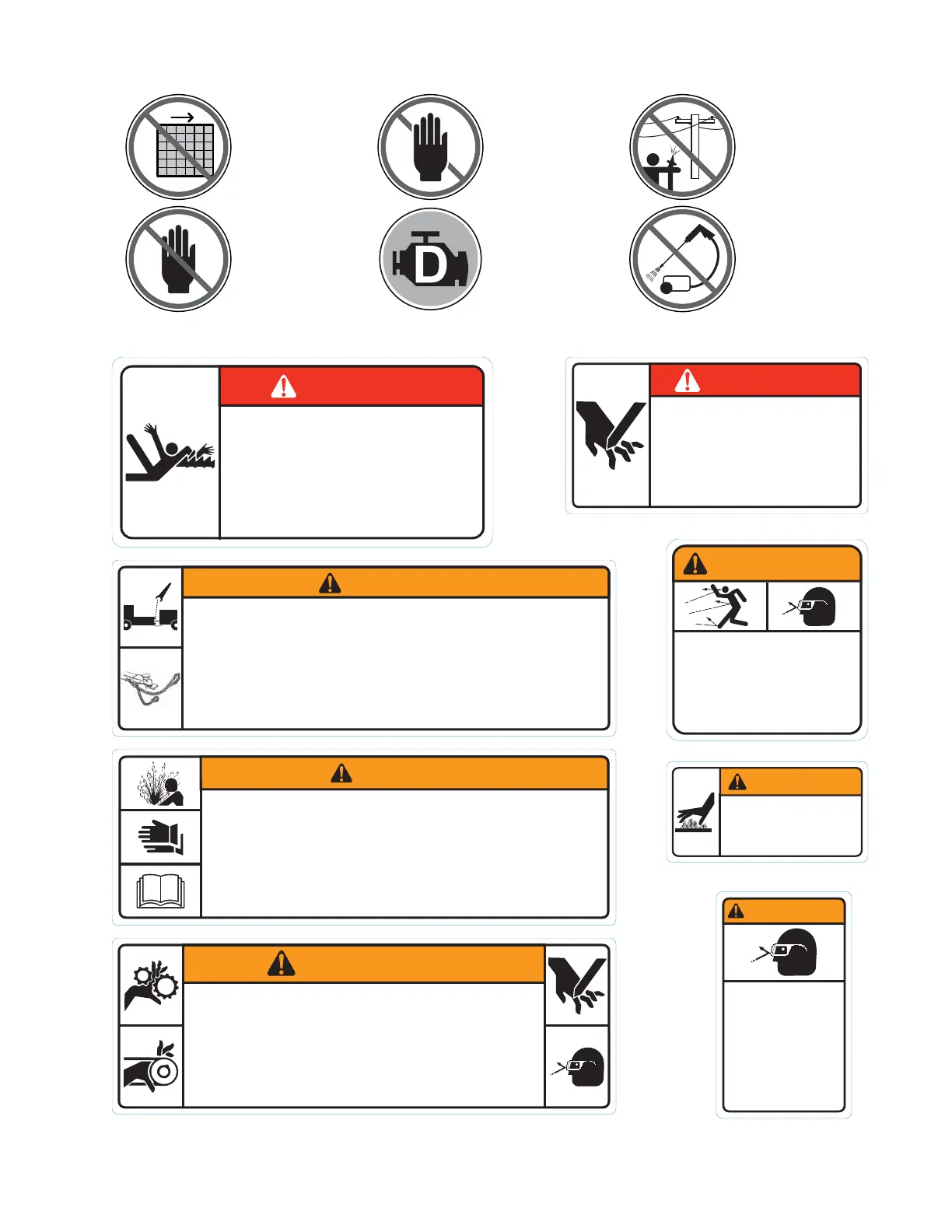 D