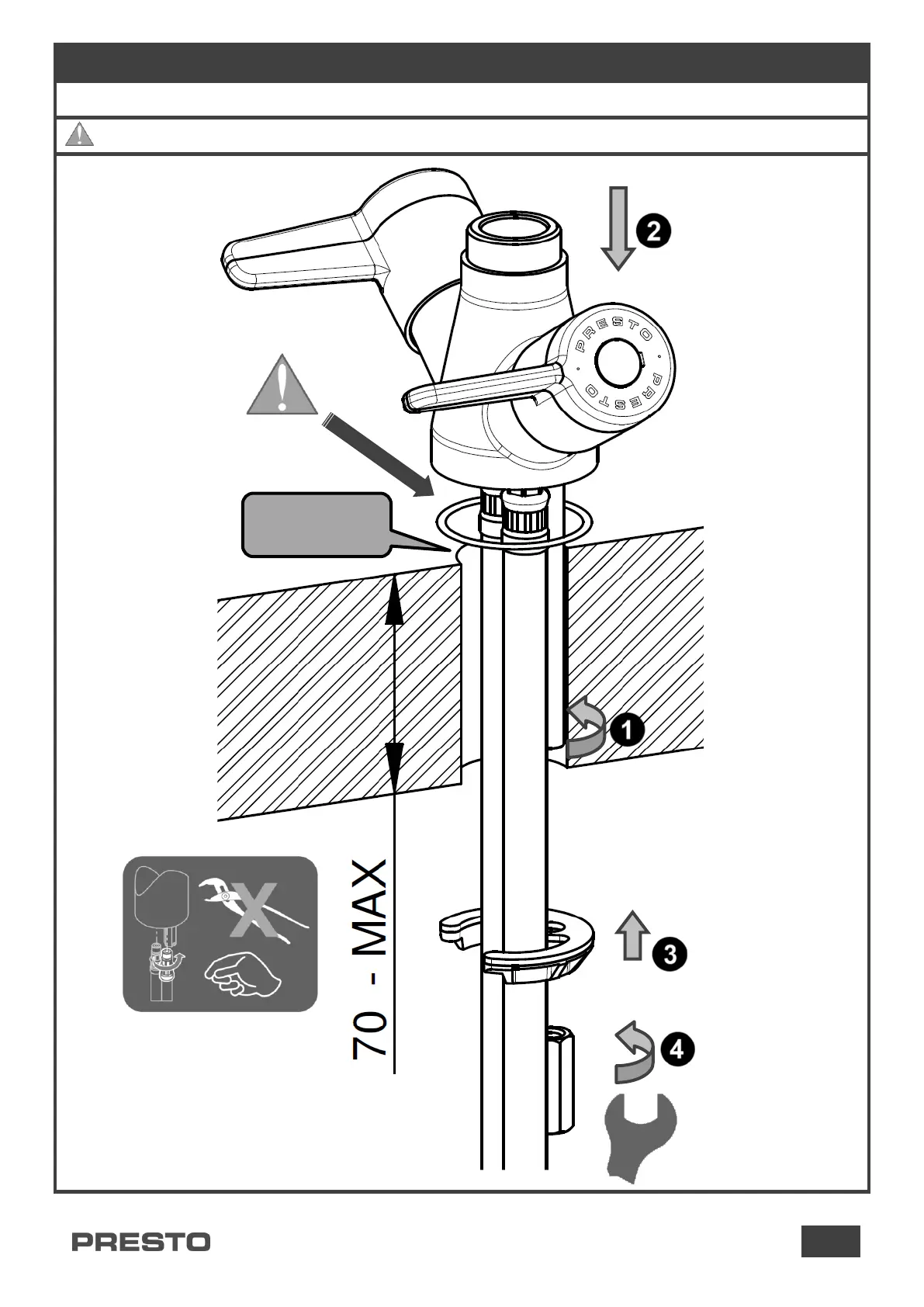 2

PRESTO

PRESTO

1

70 - MAX

3

4

PRESTO