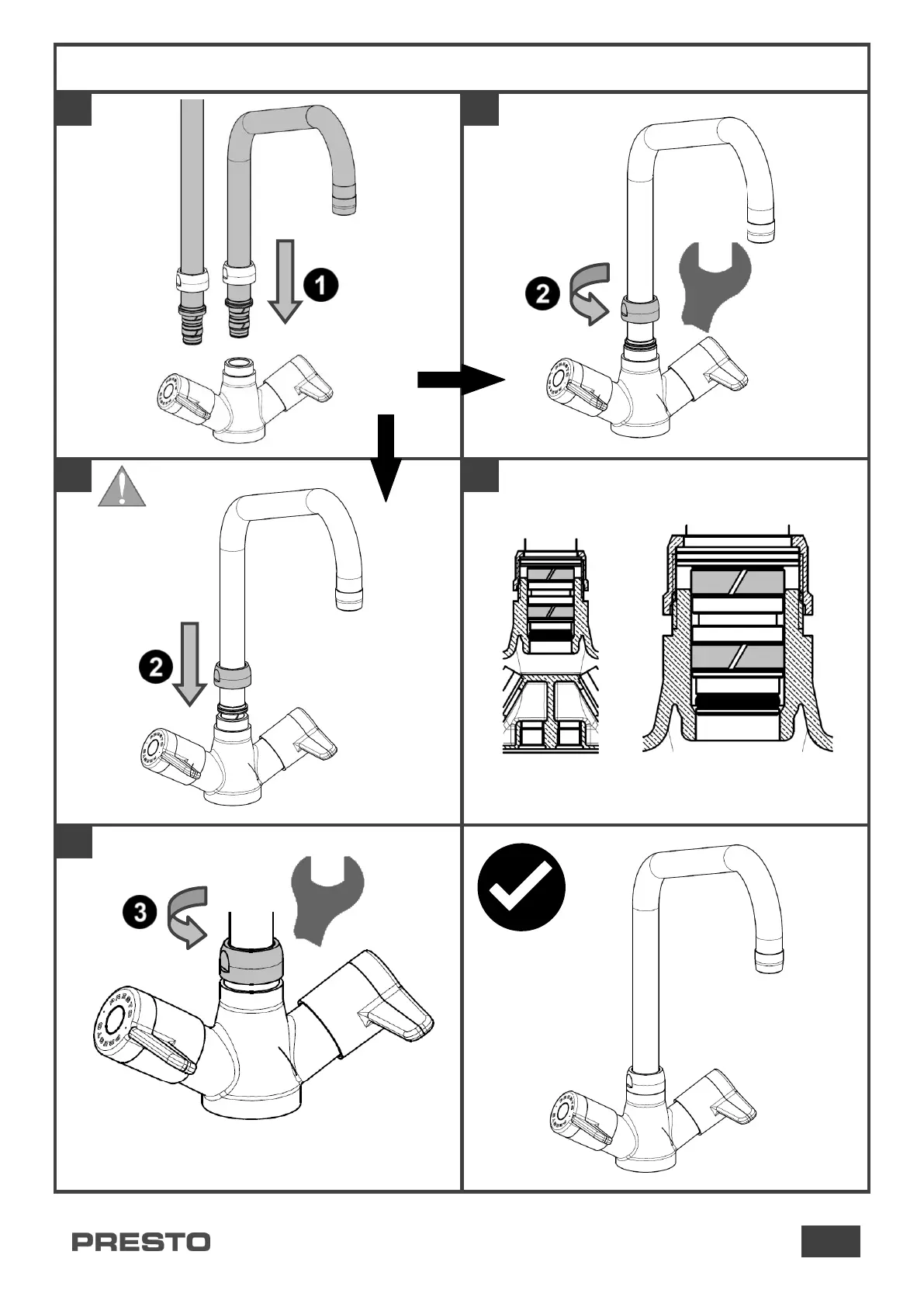 1

2

2

3

PRESTO