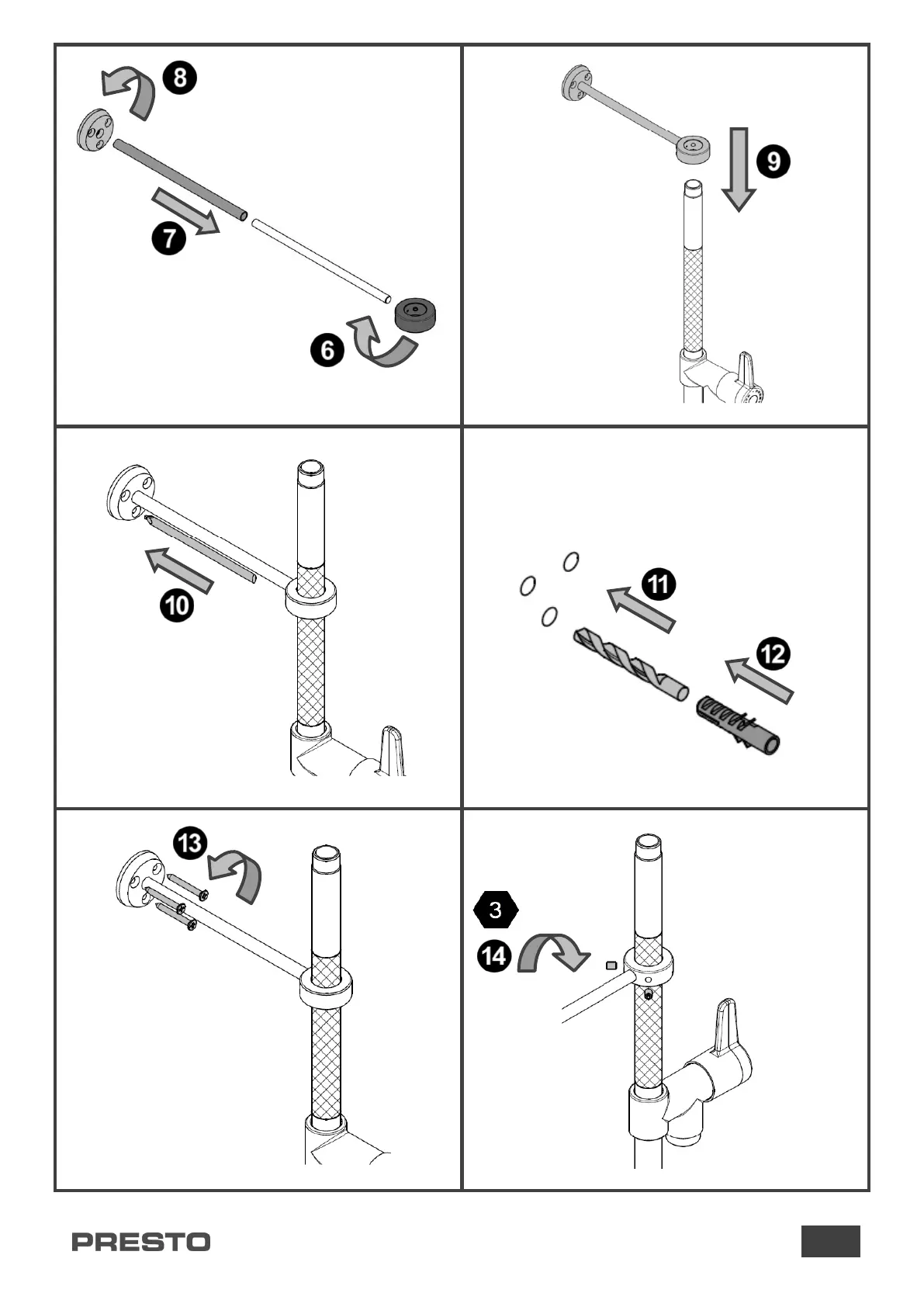 8

7

6

9

10

11

12

13

3

14

PRESTO