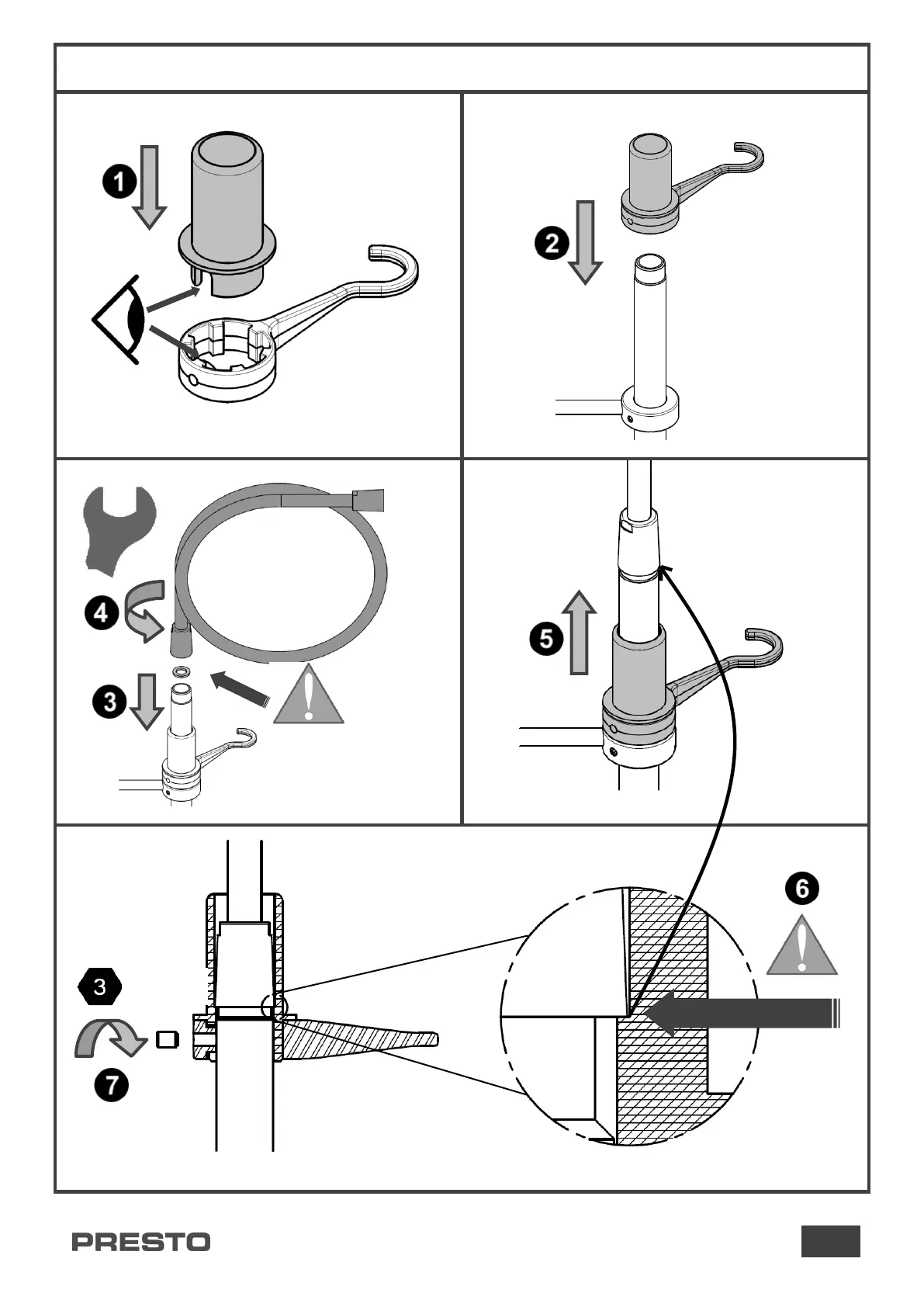 1

2

4

3

5

6

3

7

PRESTO