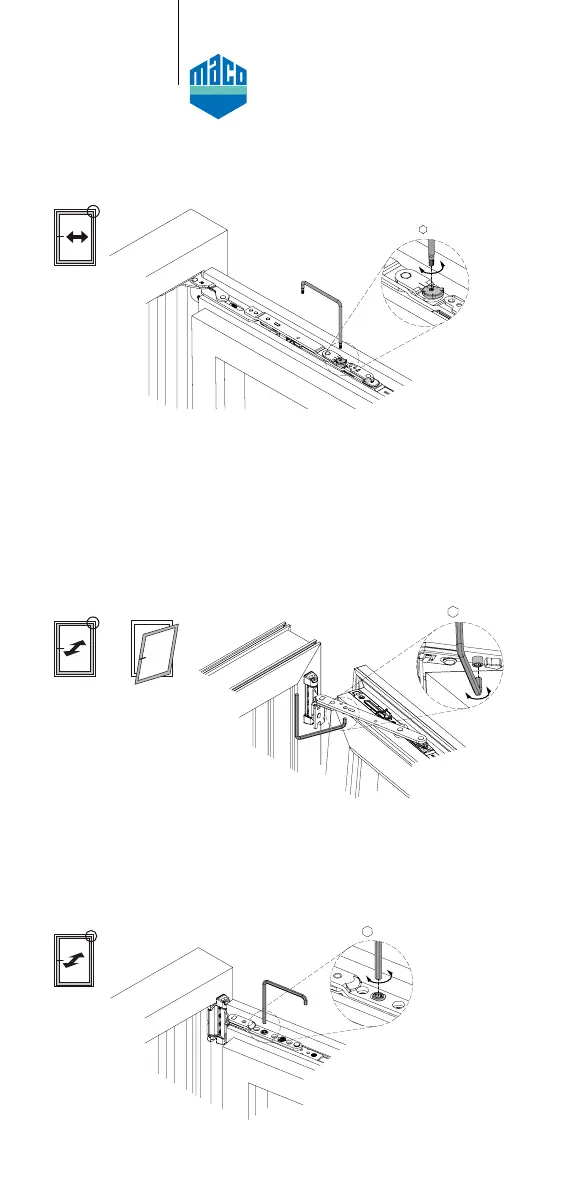 maco