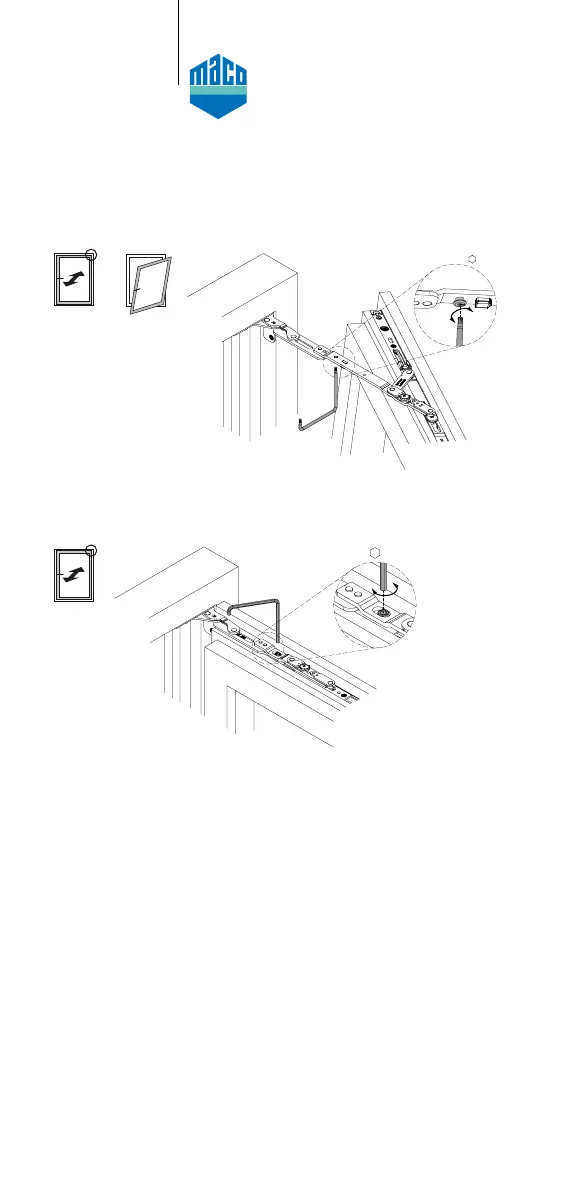 maco