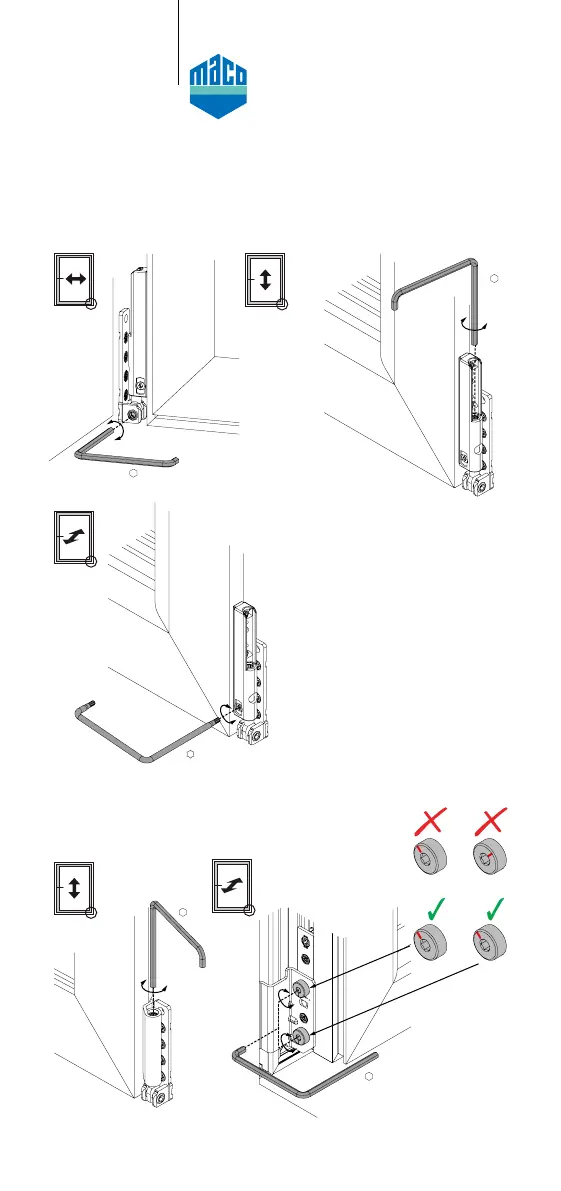 maco