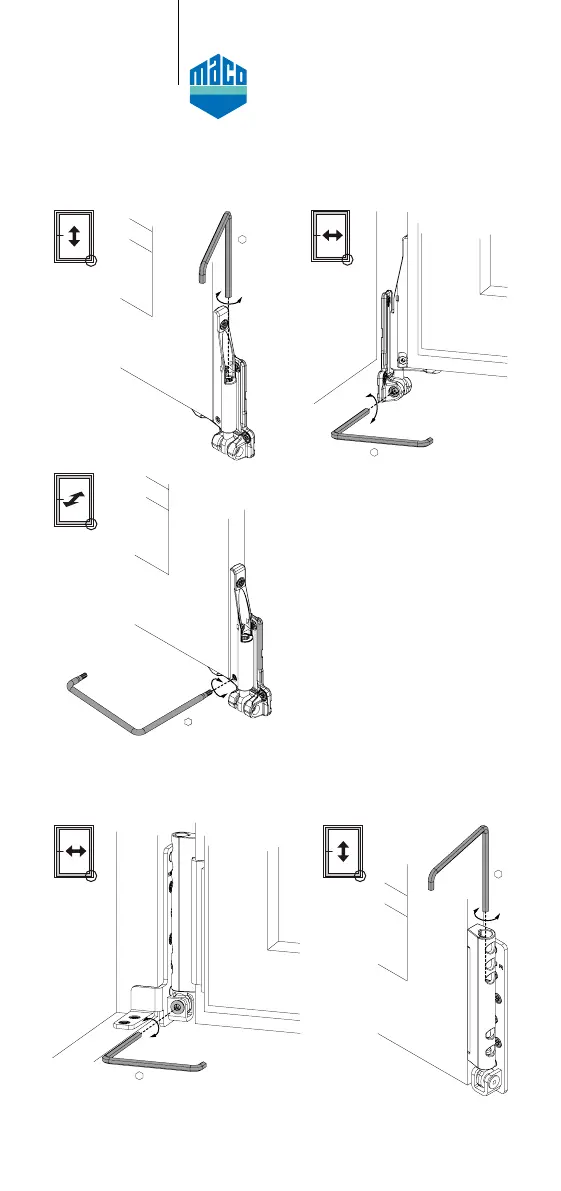 maco