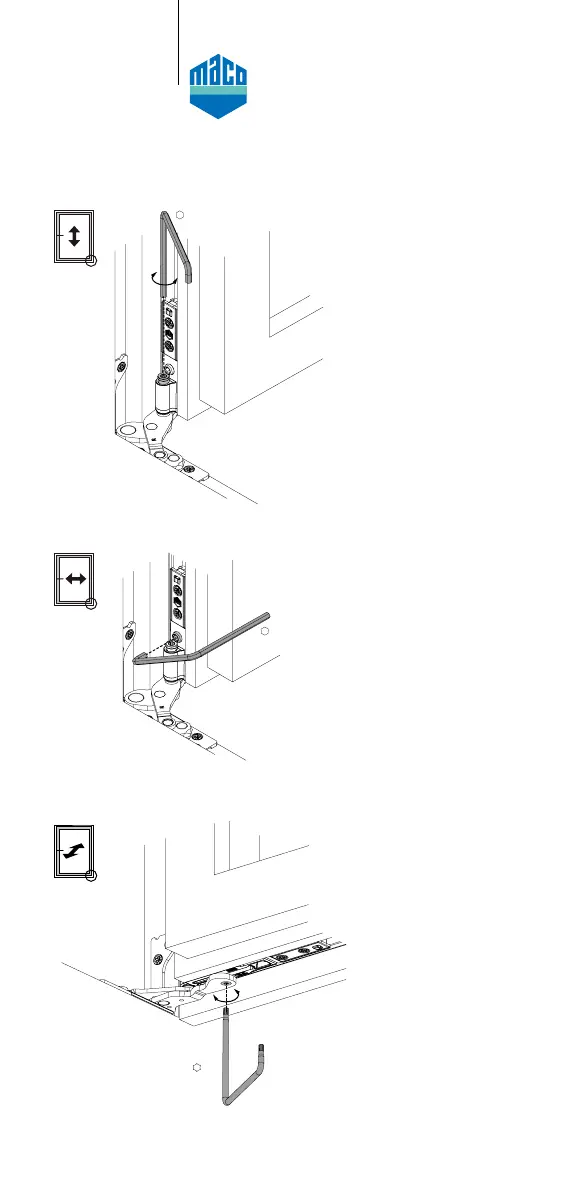 maco