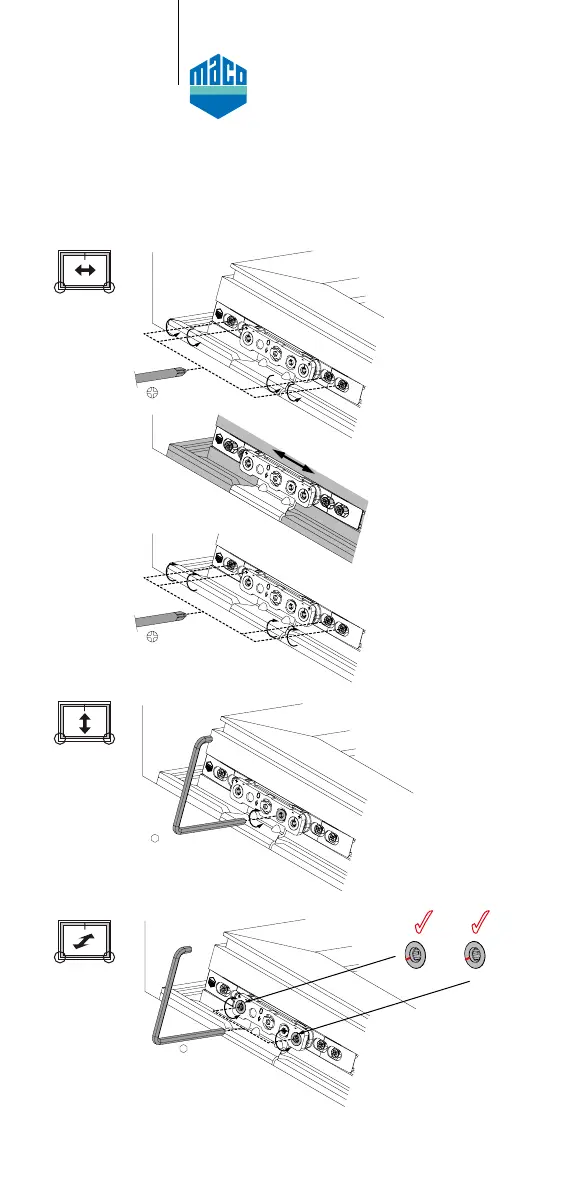 maco