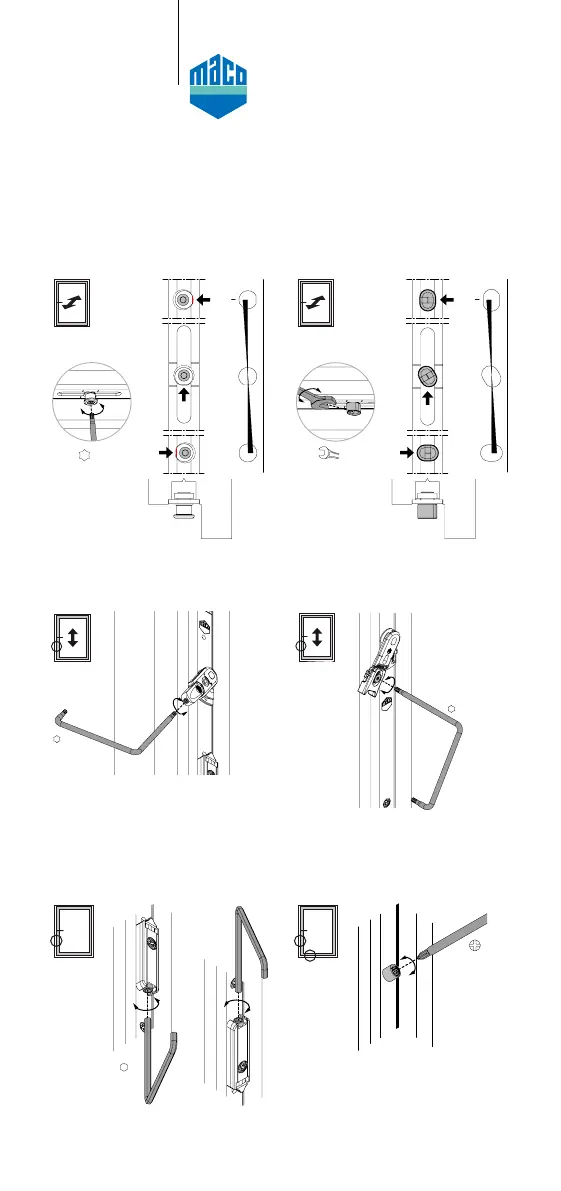 maco