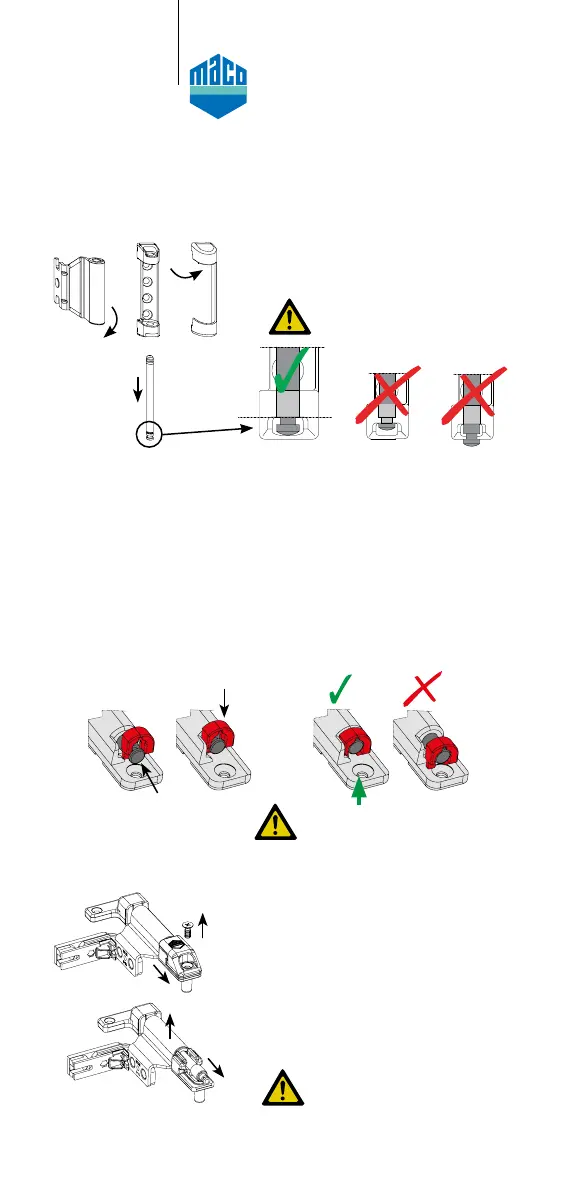 maco