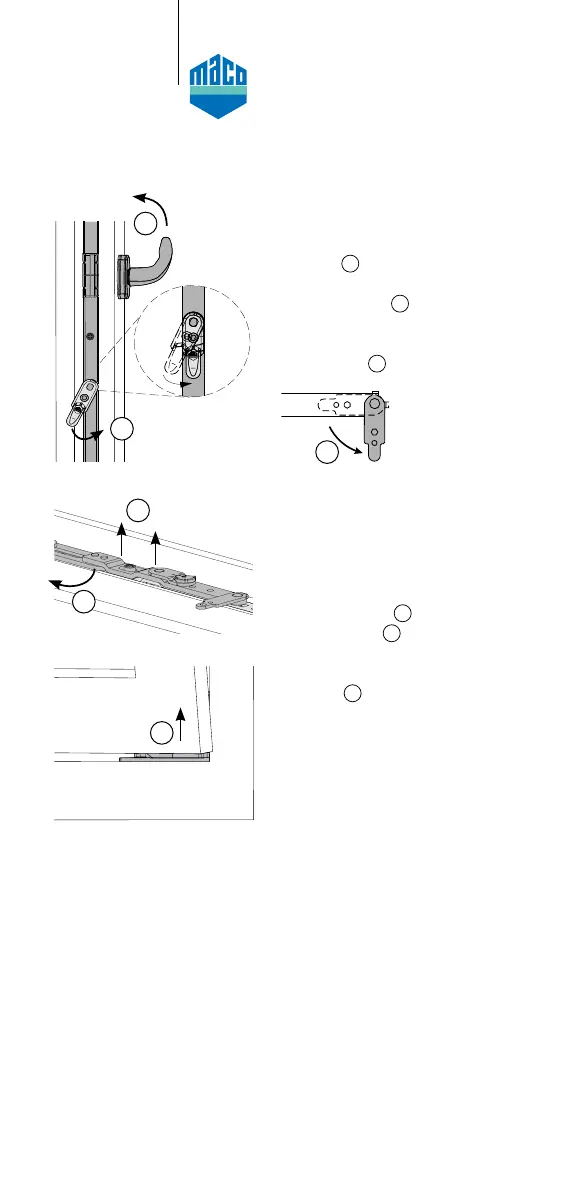 maco