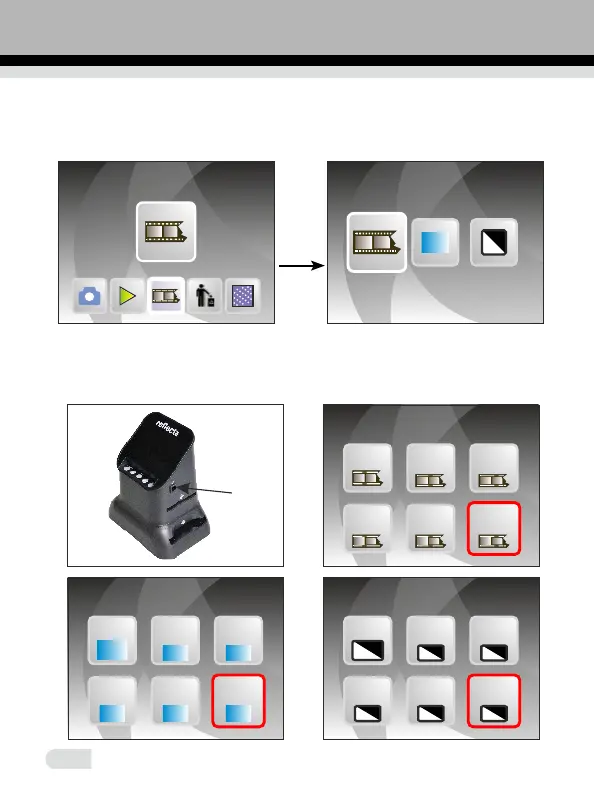 reflecta