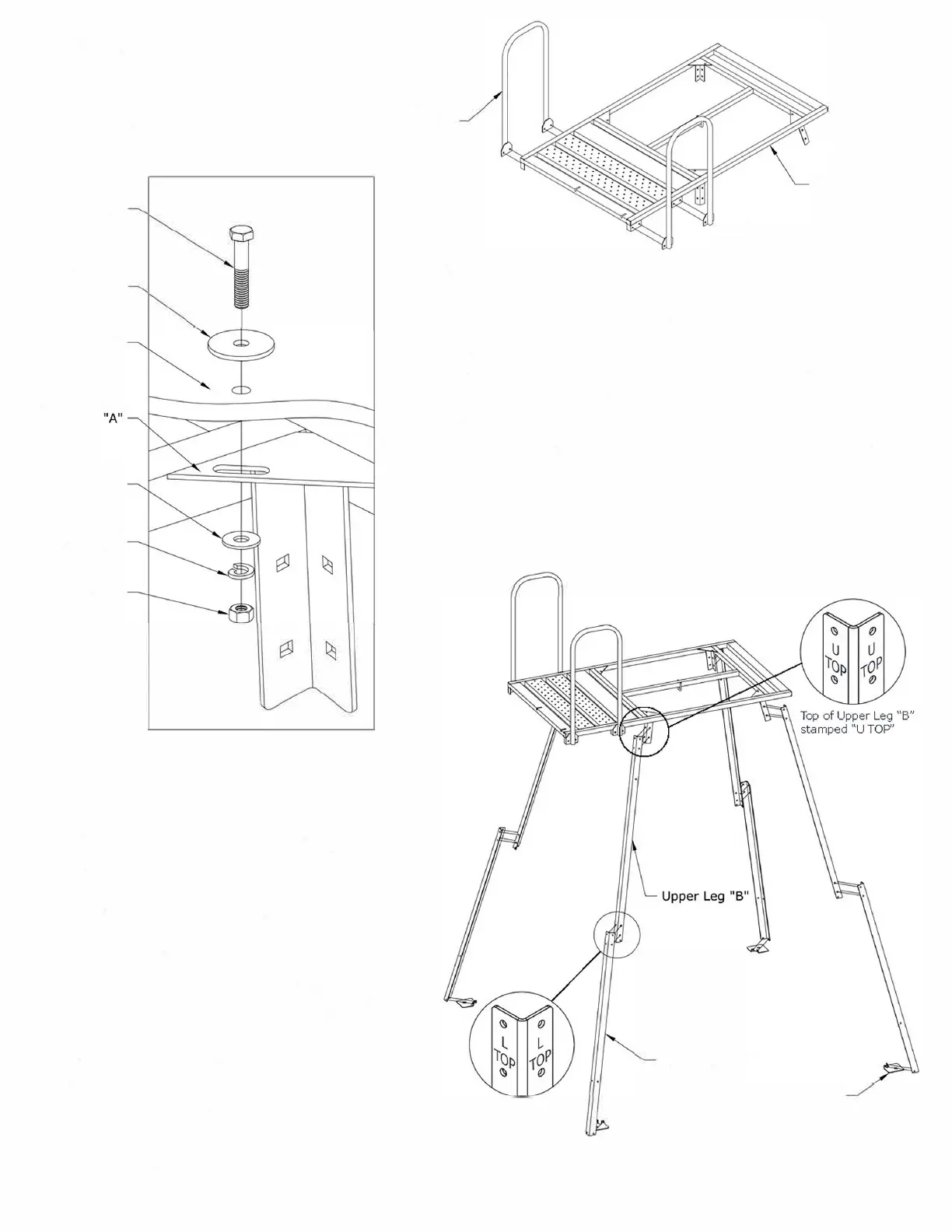 "A"

U TOP U TOP

Top of Upper Leg "B" stamped "U TOP"

Upper Leg "B"

L TOP L TOP