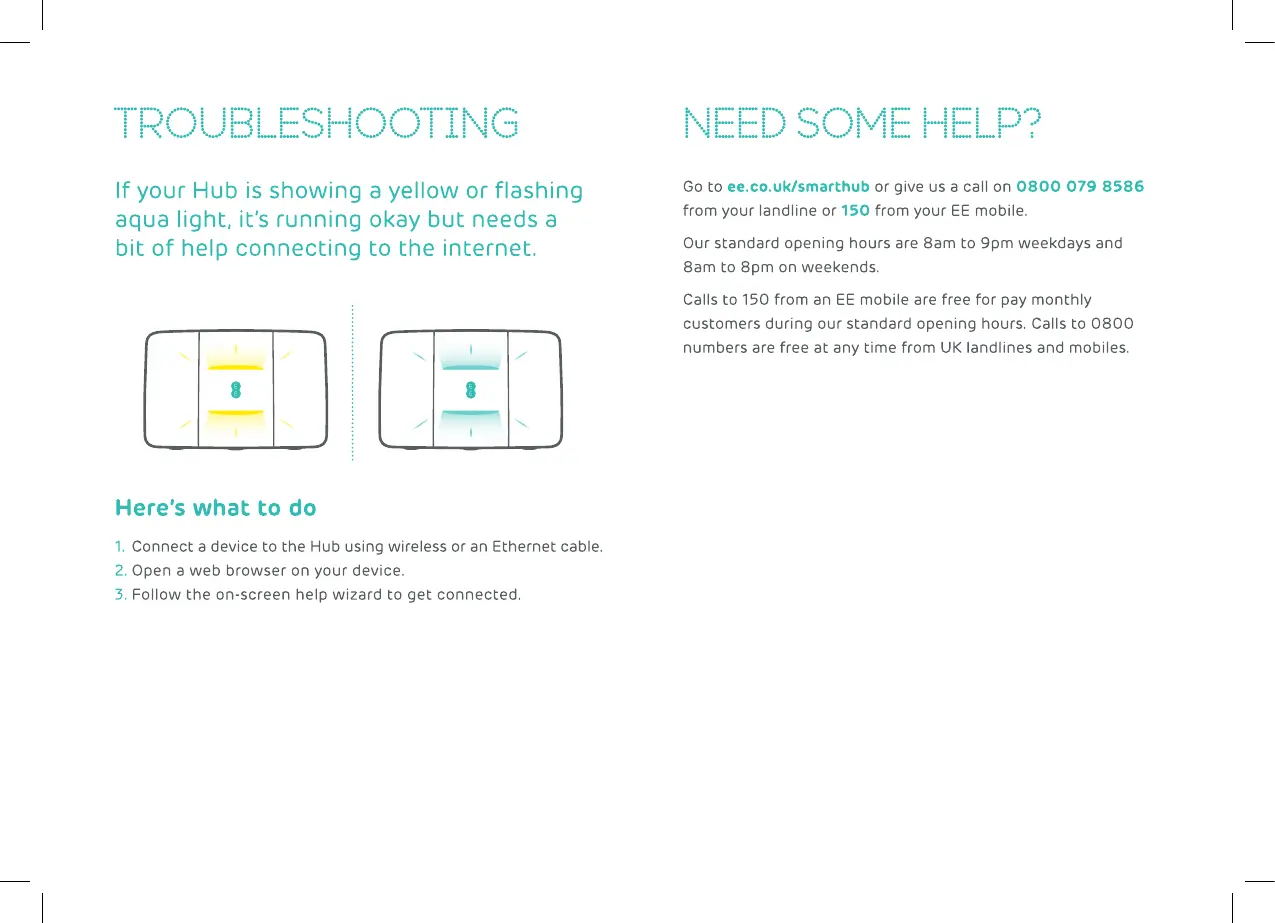 TROUBLESHOOTING

If your Hub is showing a yellow or flashing aqua light, it's running okay but needs a bit of help connecting to the internet.

Here's what to do

1. Connect a device to the Hub using wireless or an Ethernet cable.
2. Open a web browser on your device.
3. Follow the on-screen help wizard to get connected.

NEED SOME HELP?

Go to ee.co.uk/smarthub or give us a call on 0800 079 8586 from your landline or 150 from your EE mobile.

Our standard opening hours are 8am to 9pm weekdays and 8am to 8pm on weekends.

Calls to 150 from an EE mobile are free for pay monthly customers during our standard opening hours. Calls to 0800 numbers are free at any time from UK landlines and mobiles.