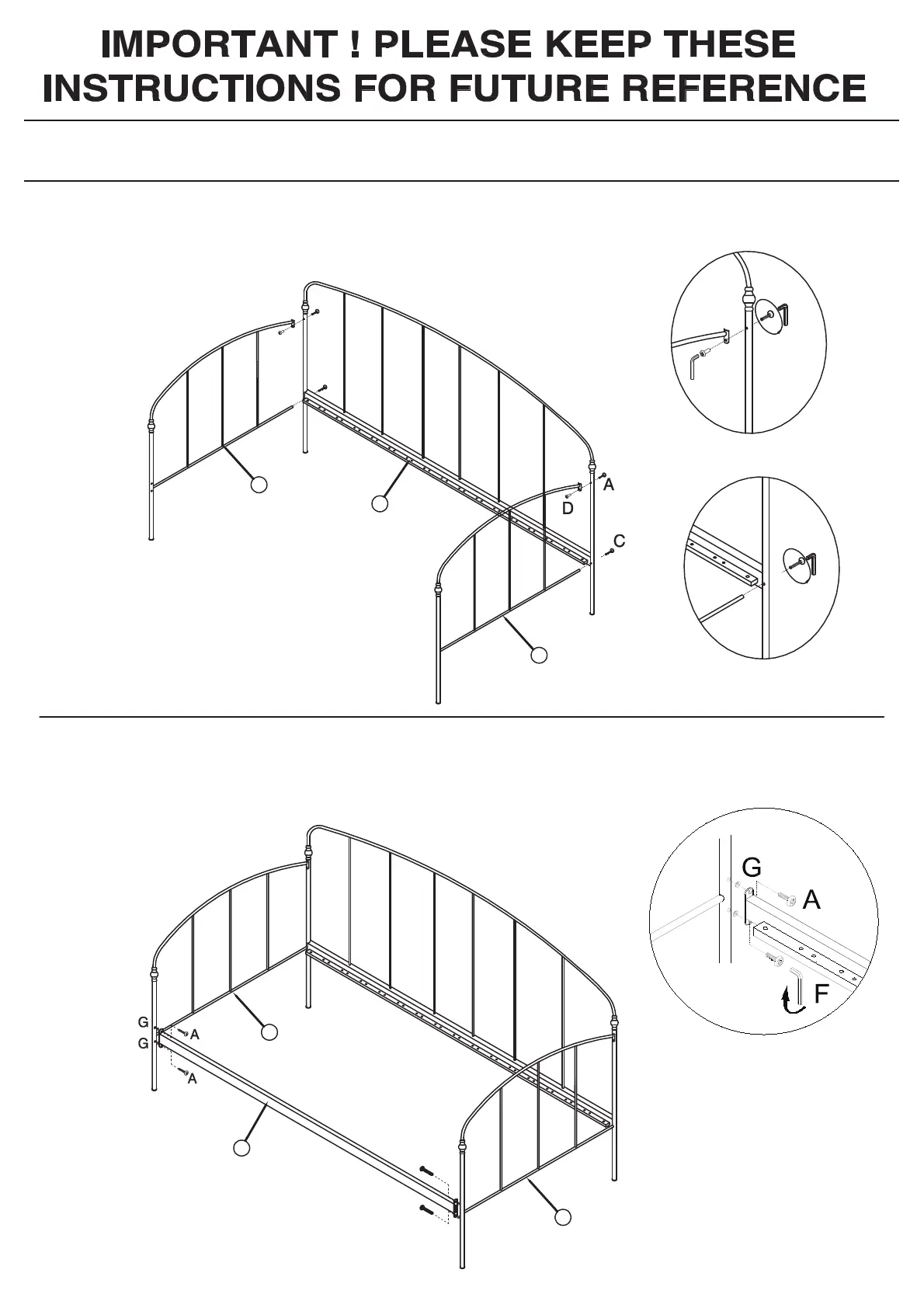 IMPORTANT ! PLEASE KEEP THESE INSTRUCTIONS FOR FUTURE REFERENCE

A
D
C

G
A
F

G
G
A
A