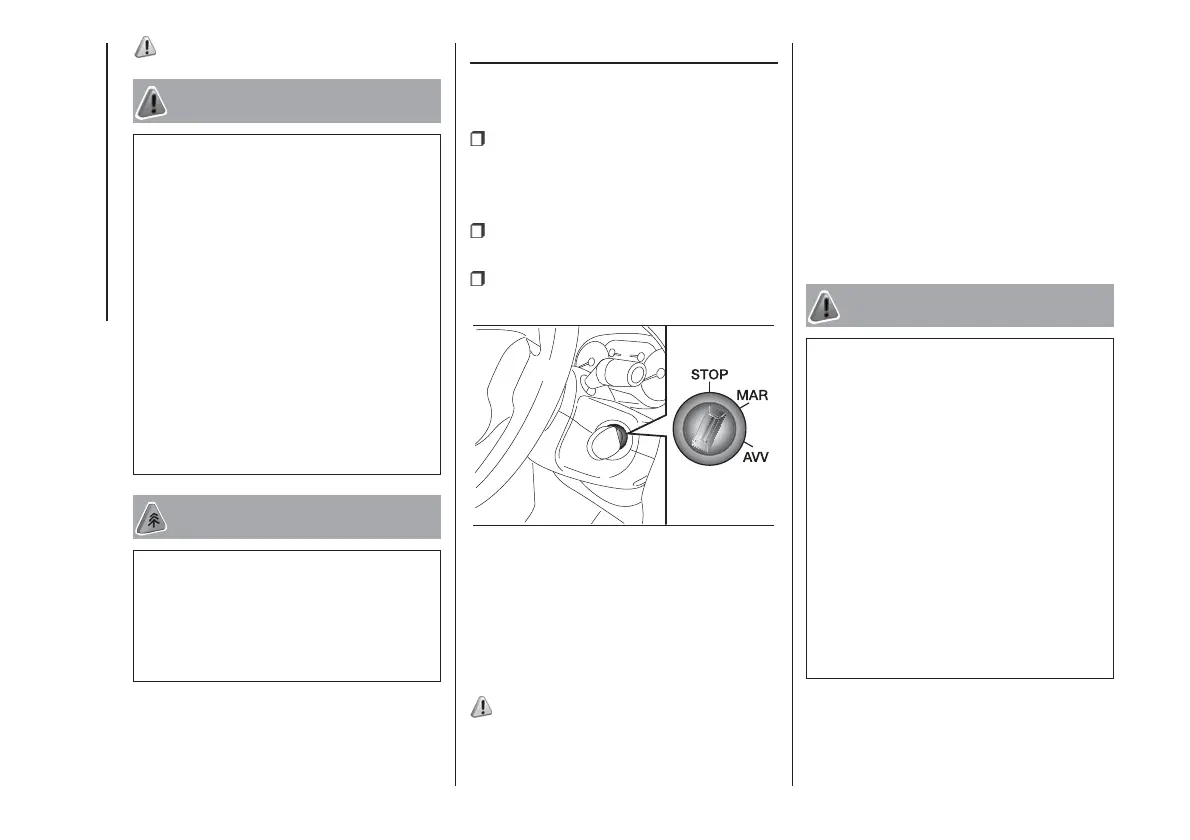 STOP
MAR
AVV