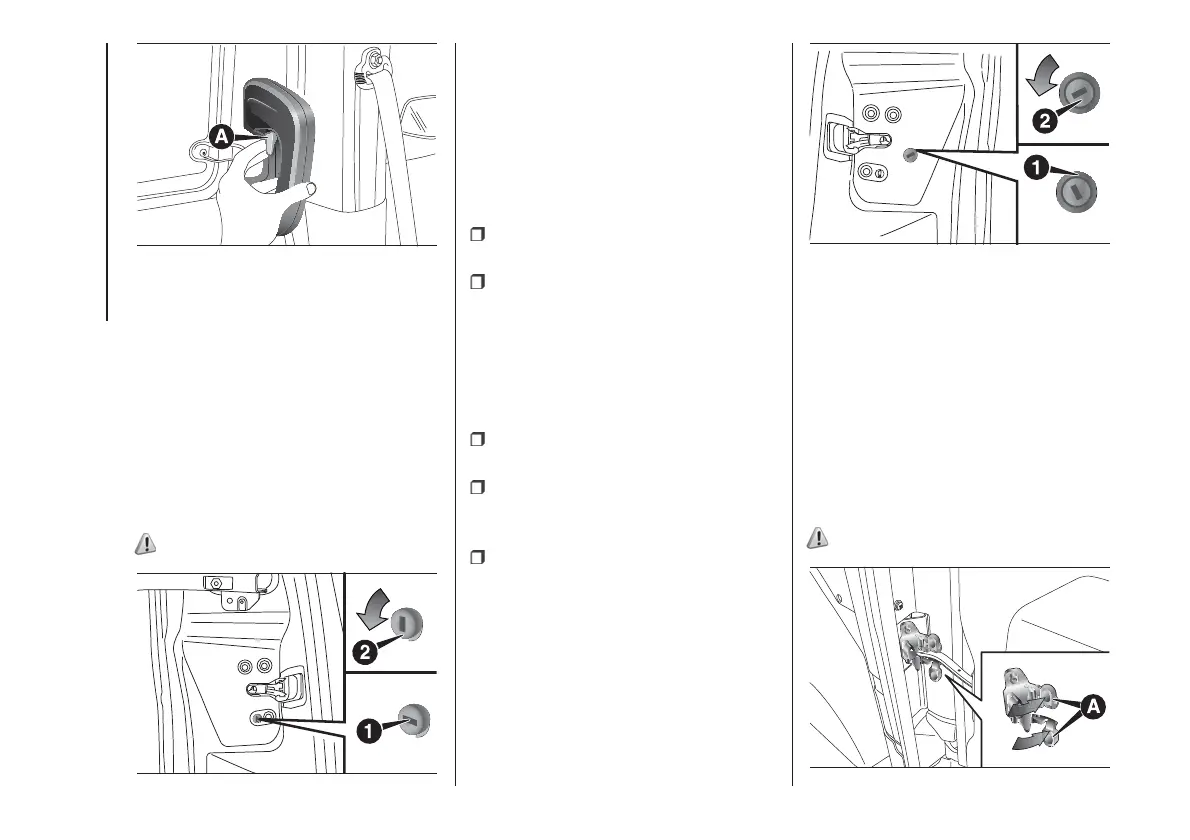 A

2

1

2

1

A