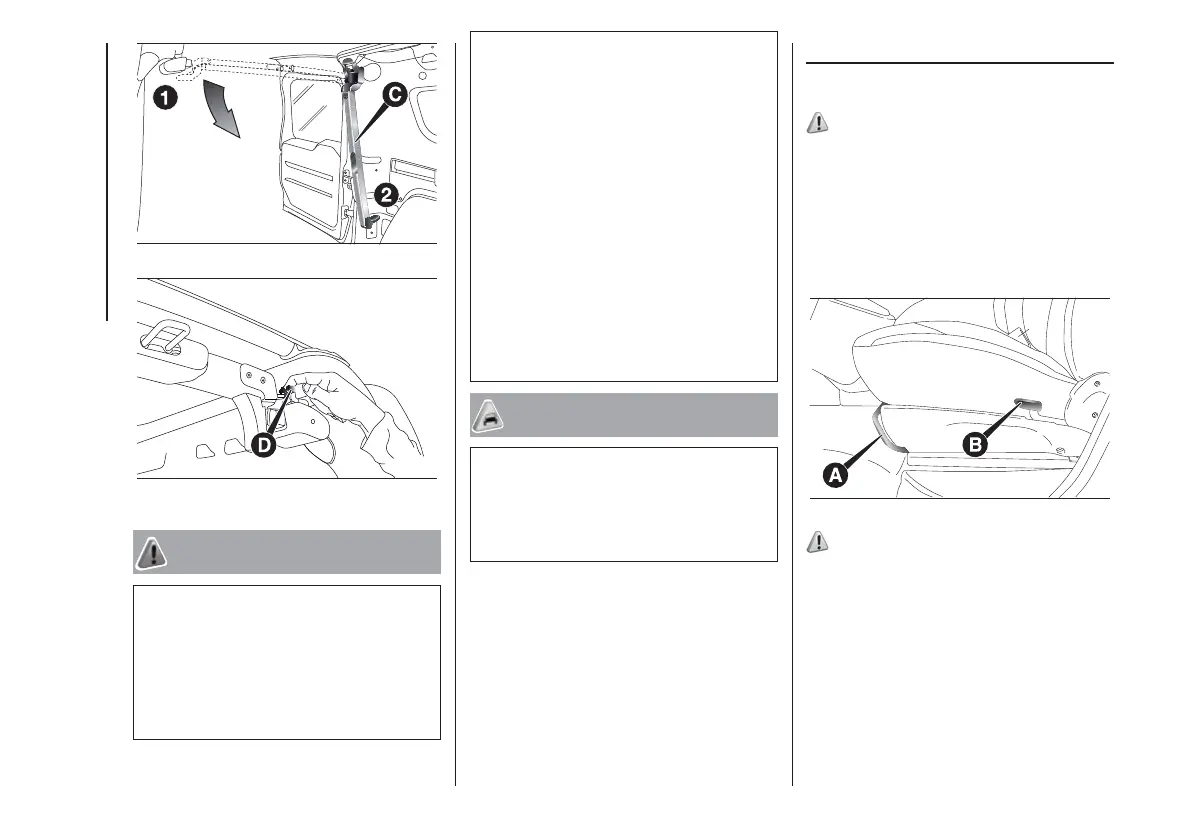 1

C

2

D

A

B