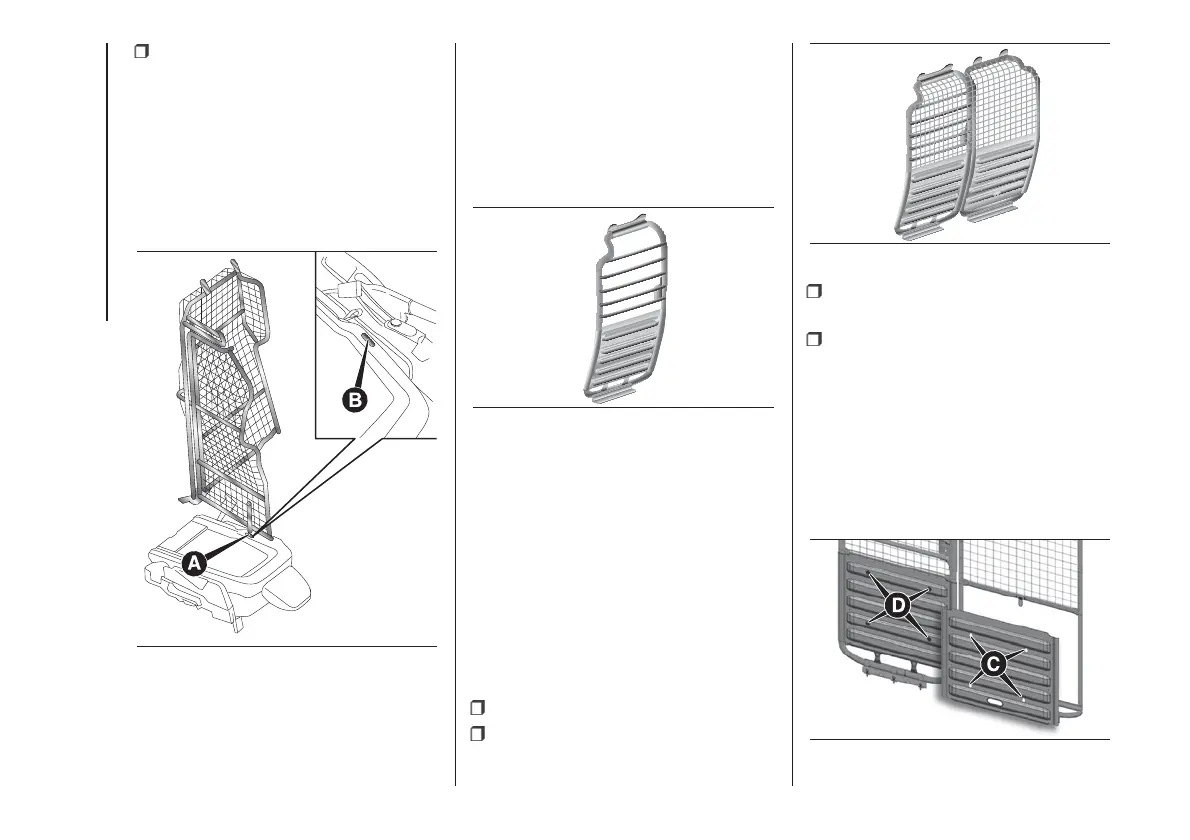 B

A

D

C