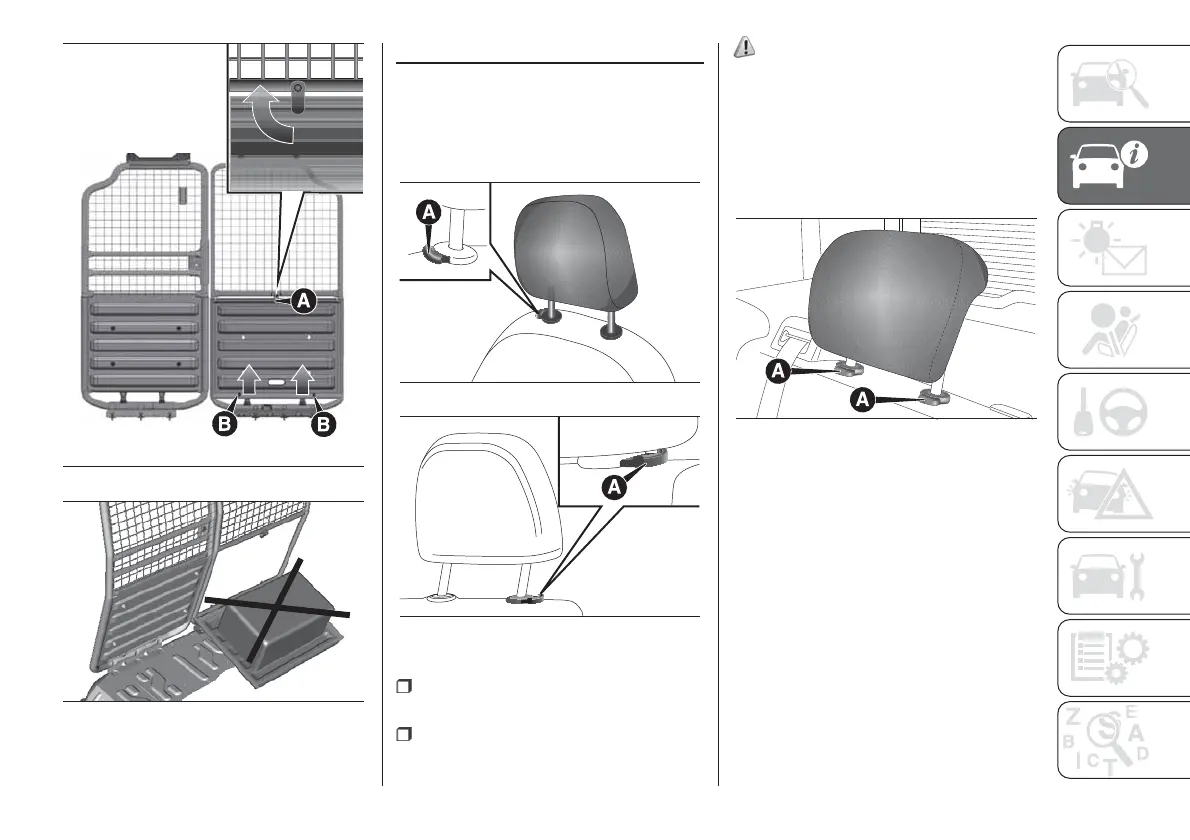 A

B

B

A

A

A

A