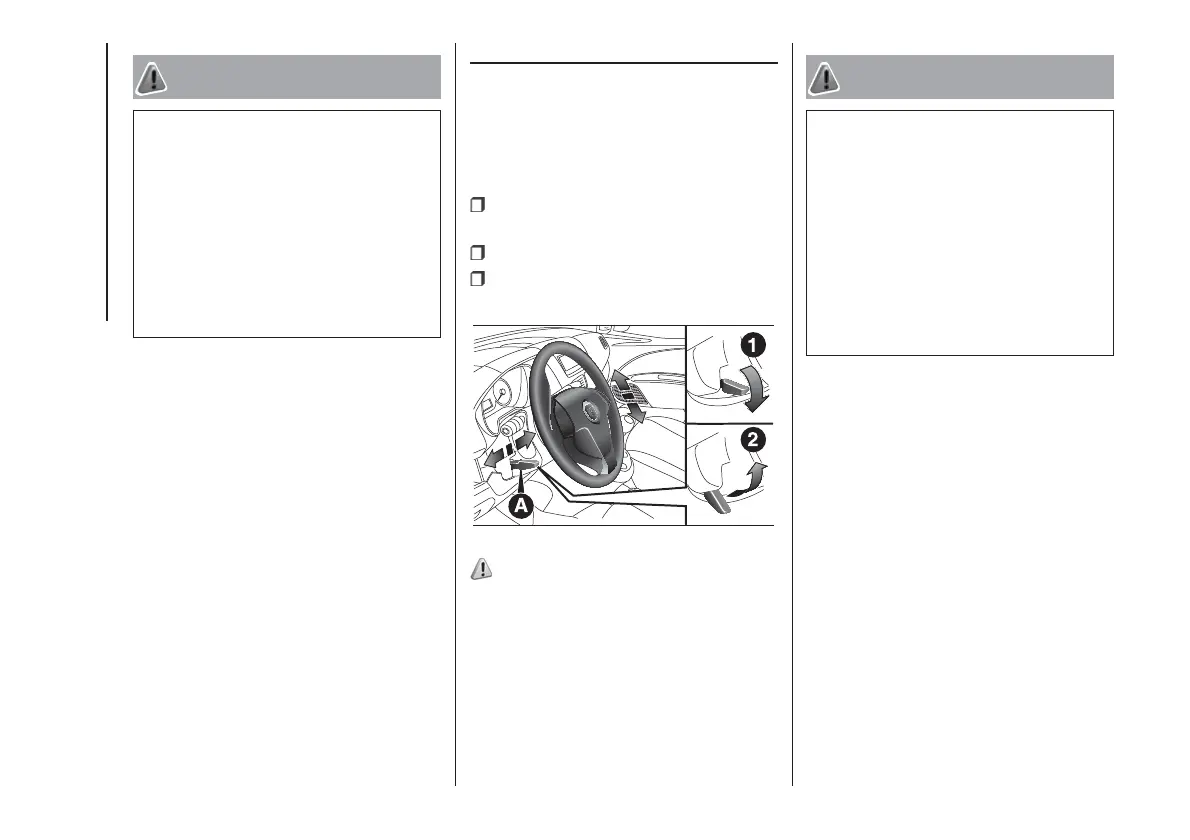 1

2

A