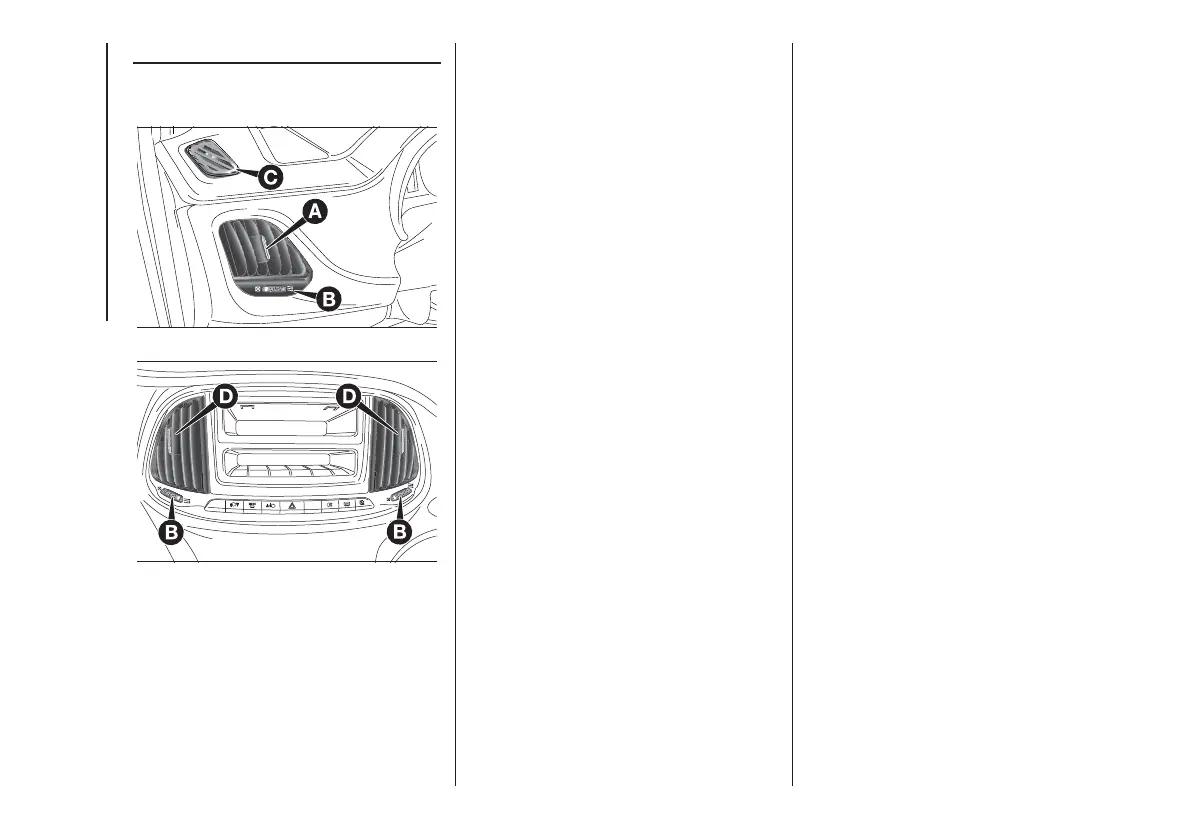 C
A
B
D
D
B
B