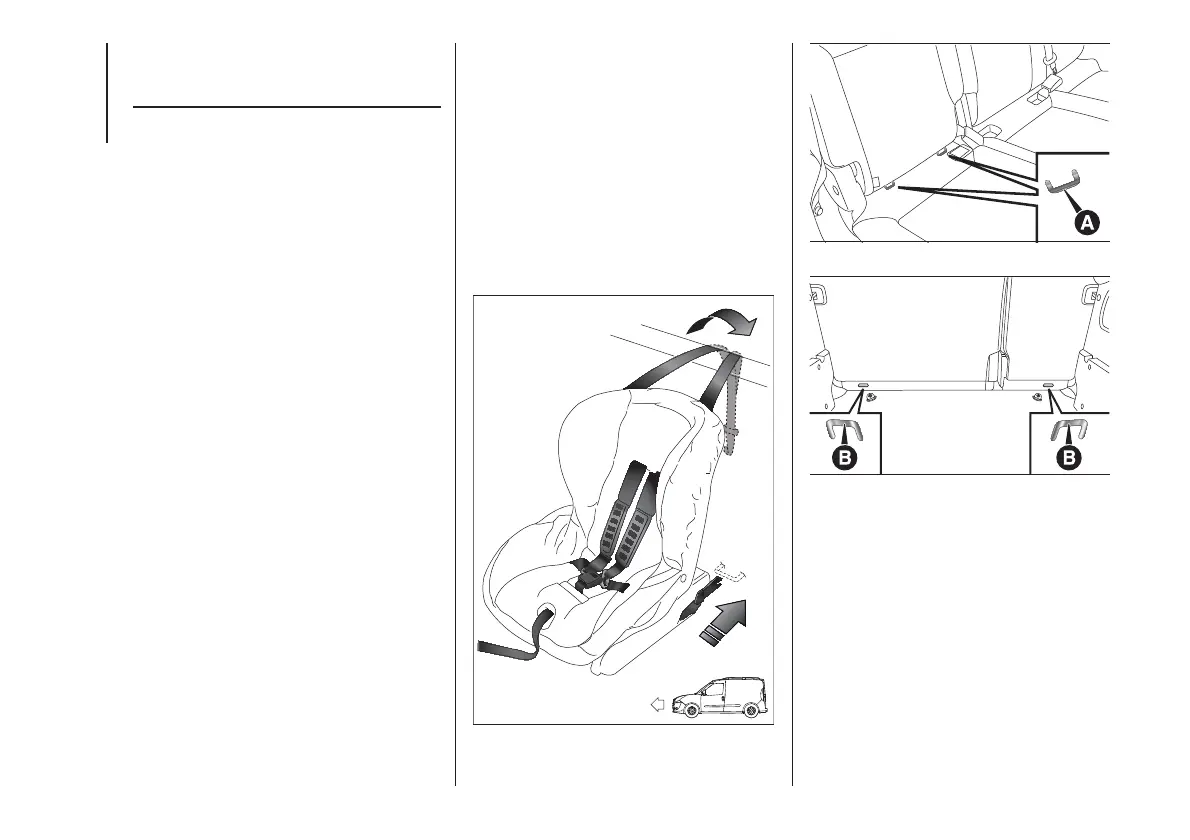 A

B

B