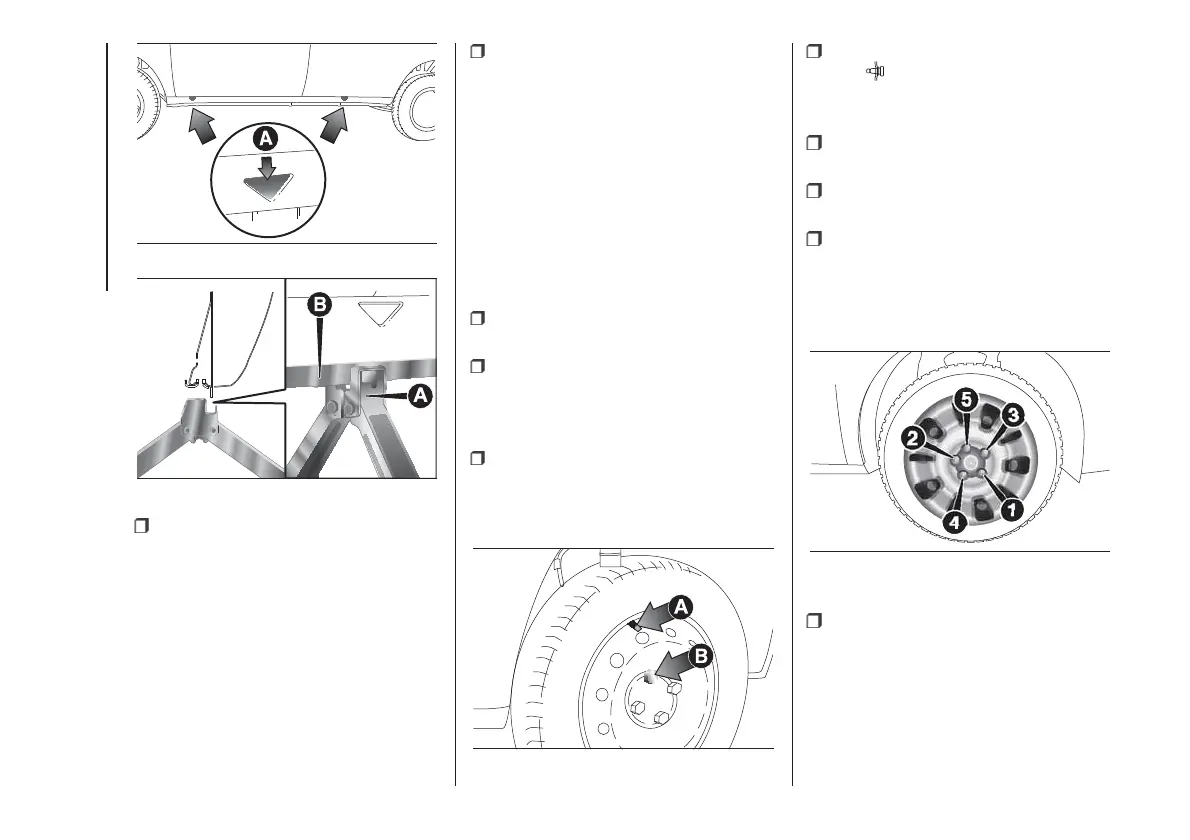 A

B

A

A

B

5

3

2

4

1