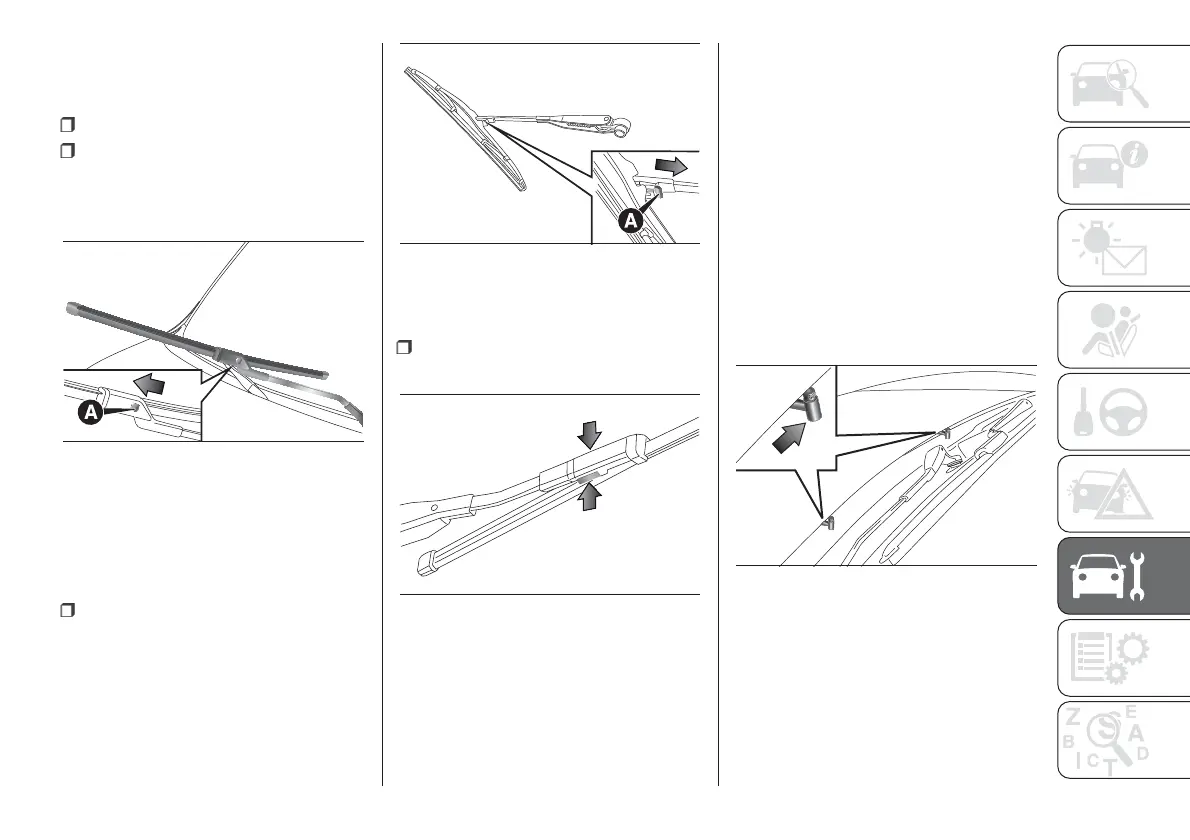 A

A

Z E B A I C T D