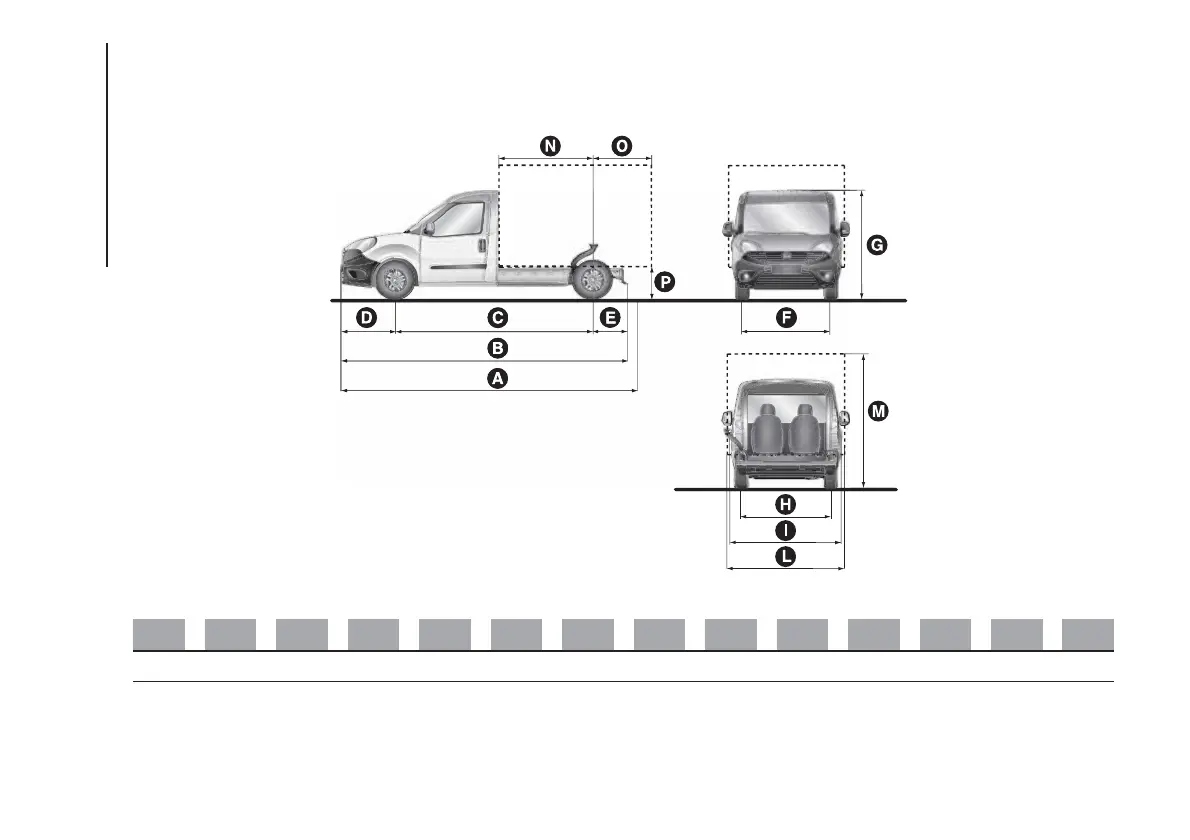 N
O
G
P
D
C
E
F
B
A
M
H
I
L