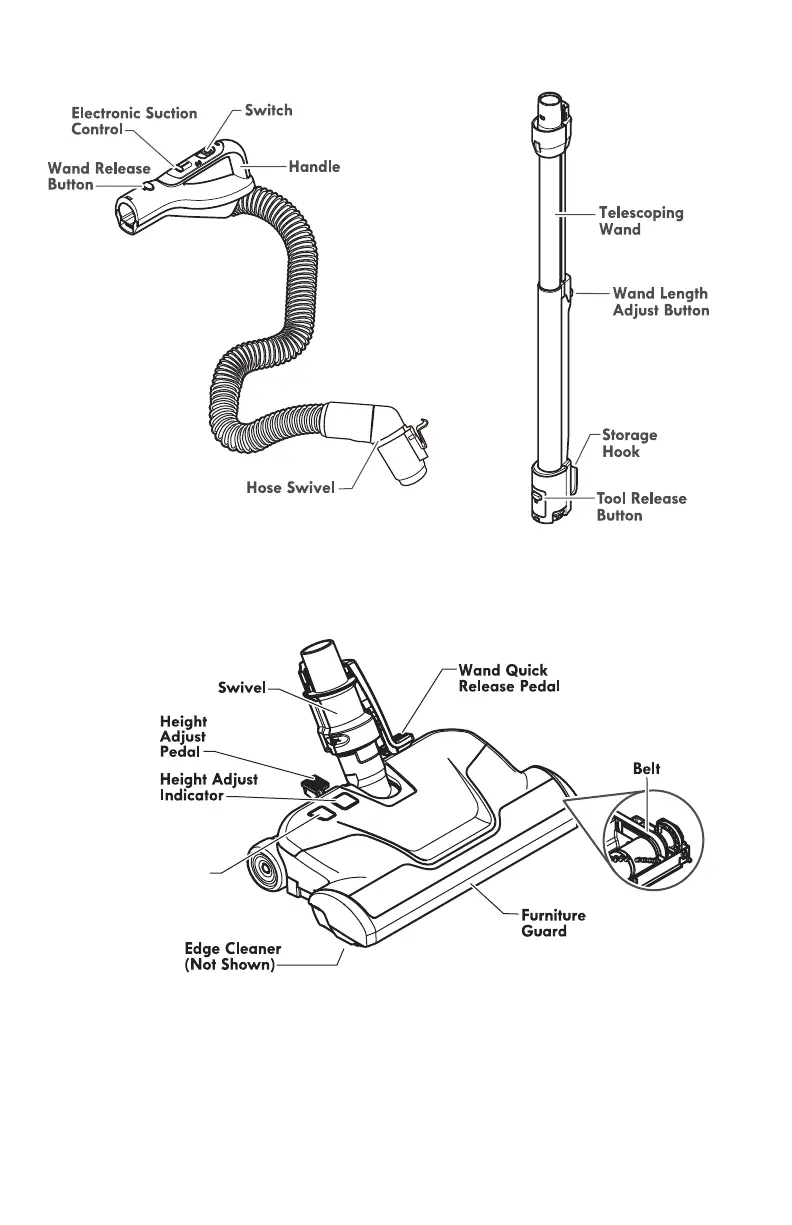 Electronic Suction Control

Switch

Wand Release Button

Handle

Hose Swivel

Telescoping Wand

Wand Length Adjust Button

Storage Hook

Tool Release Button

Swivel

Wand Quick Release Pedal

Height Adjust Pedal

Height Adjust Indicator

Belt

Furniture Guard

Edge Cleaner (Not Shown)